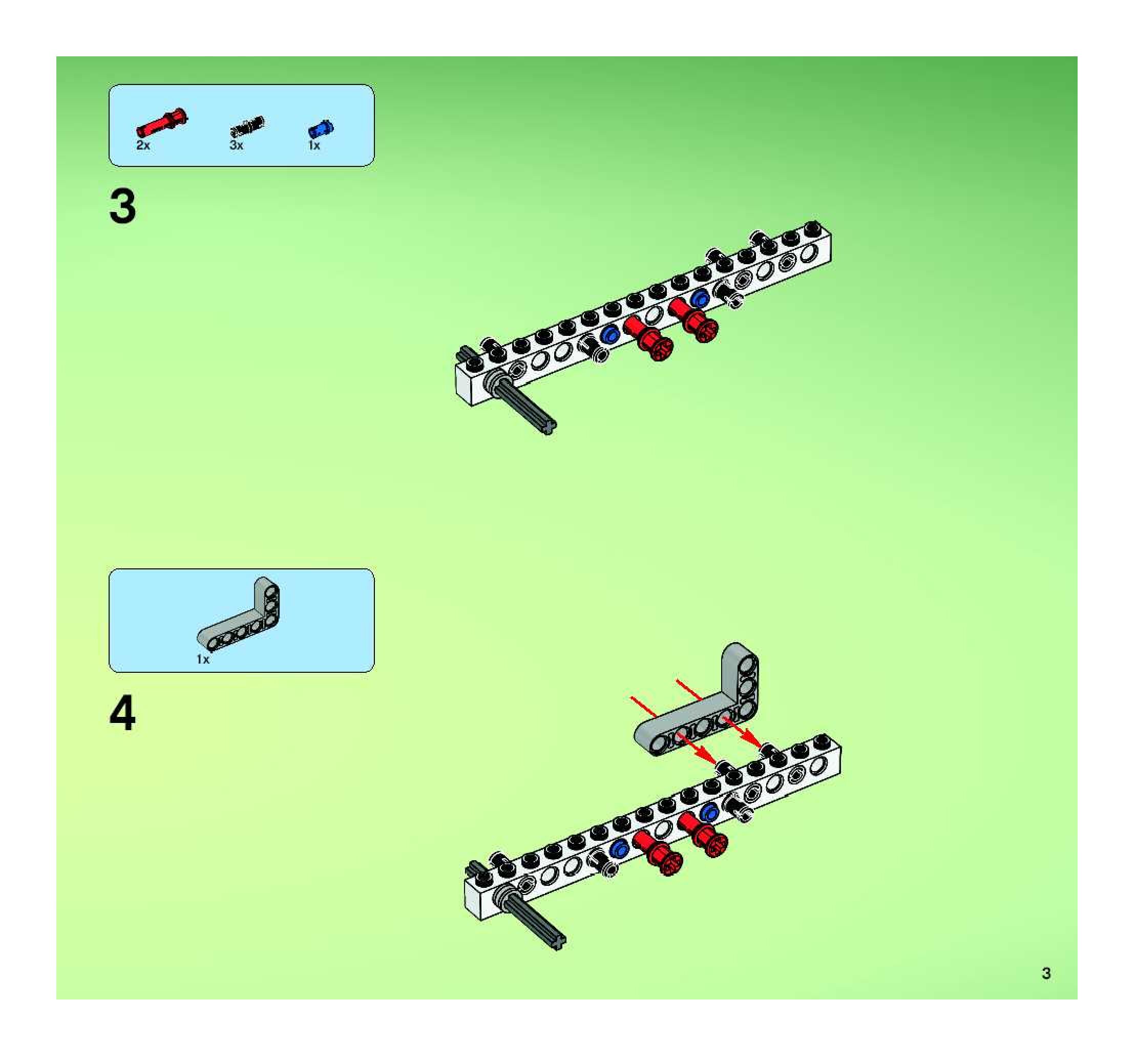 2x 3x 1x

3

1x

4

3