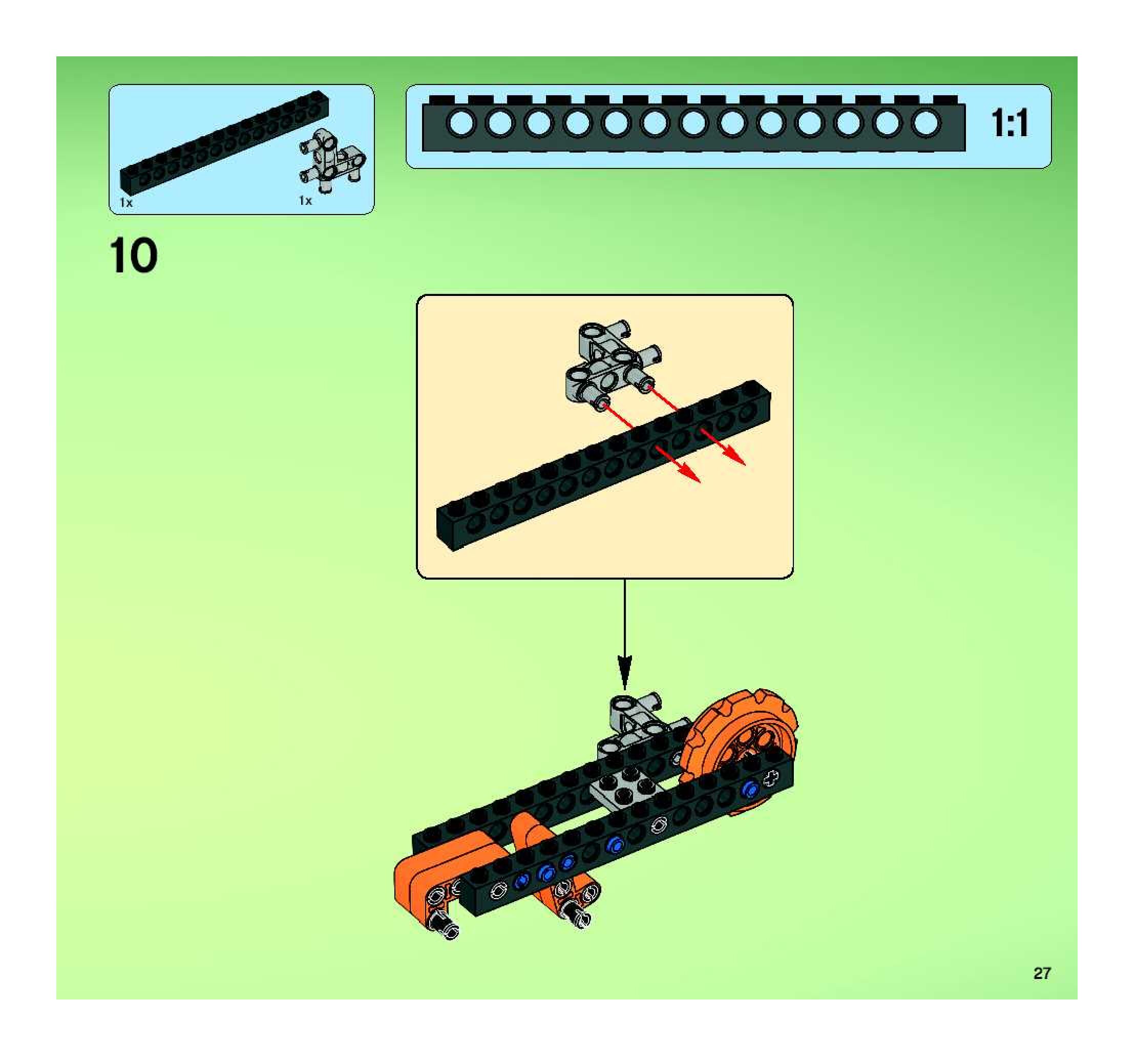 1x

1x

1:1

10

27