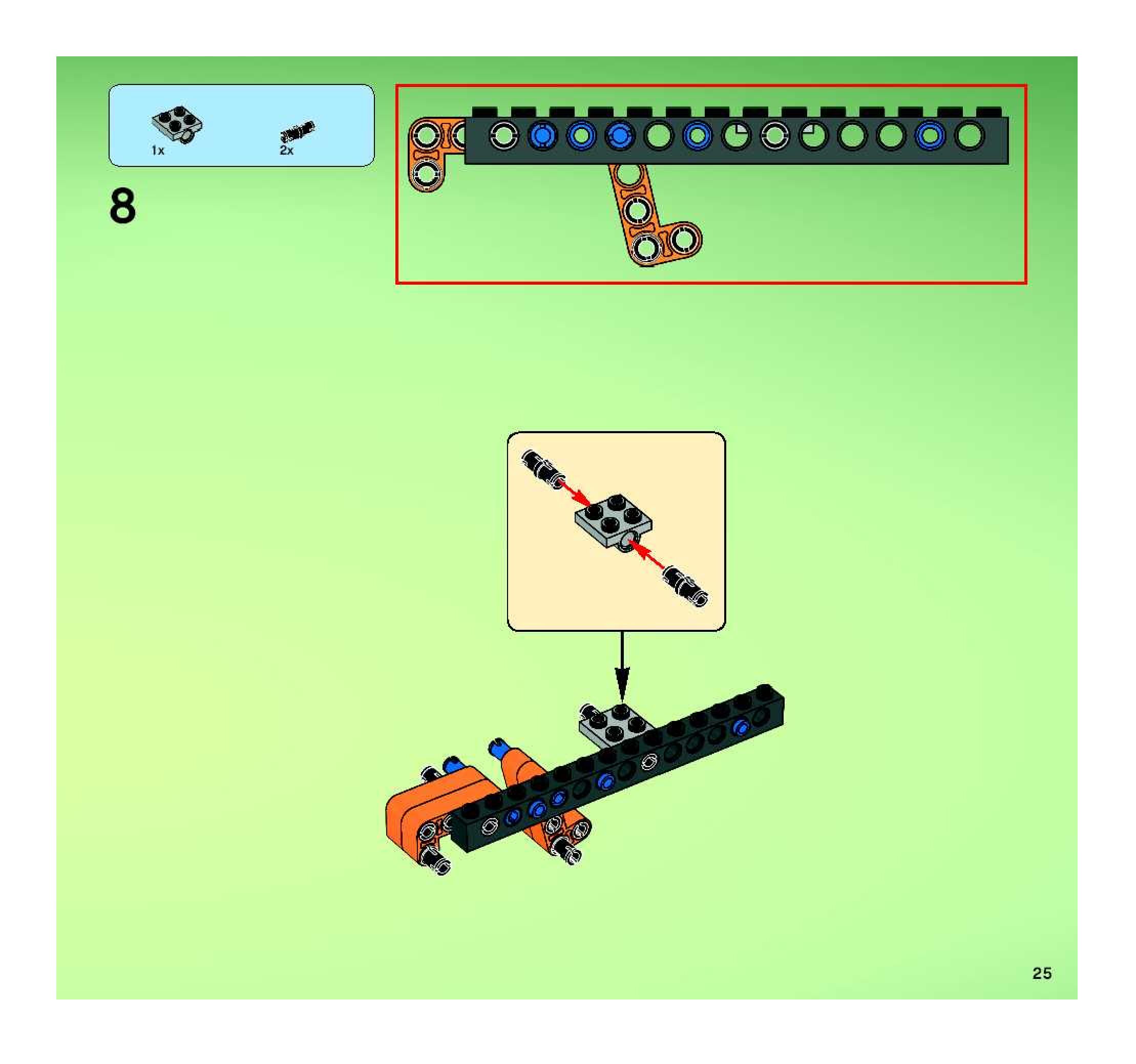 1x

2x

8

25