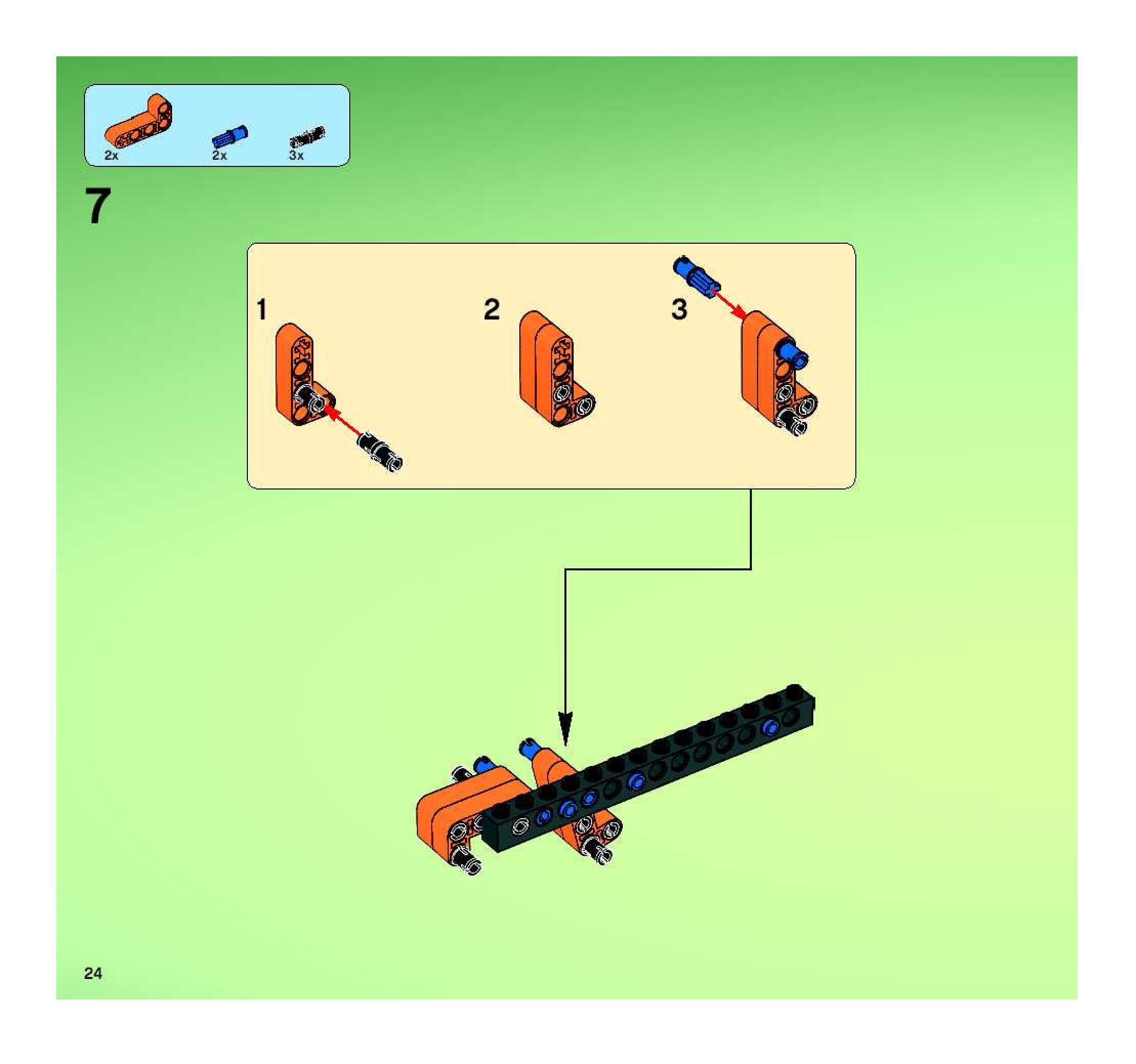 2x 2x 3x

7

1

2

3

24