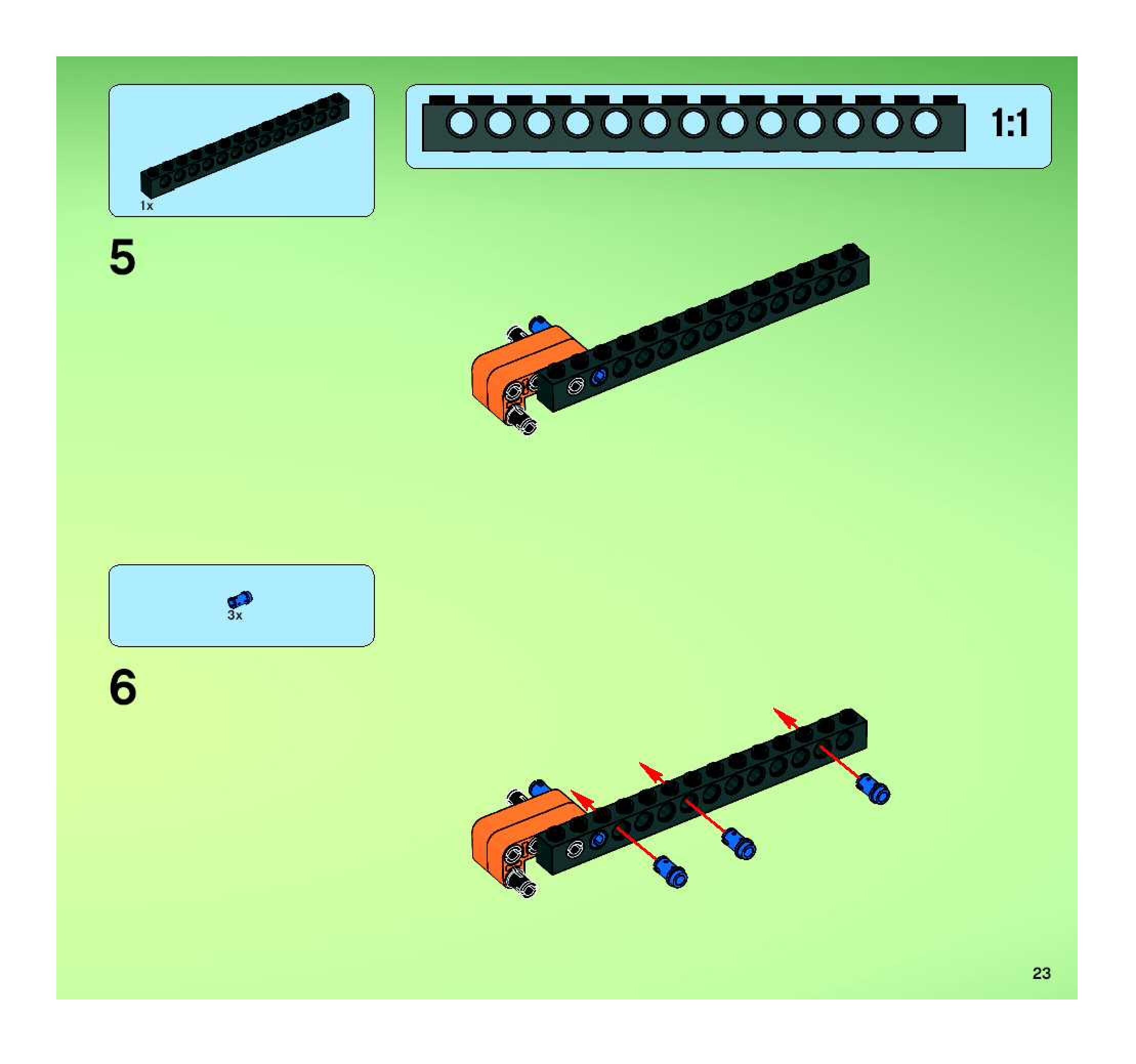 1x

1:1

5

3x

6

23