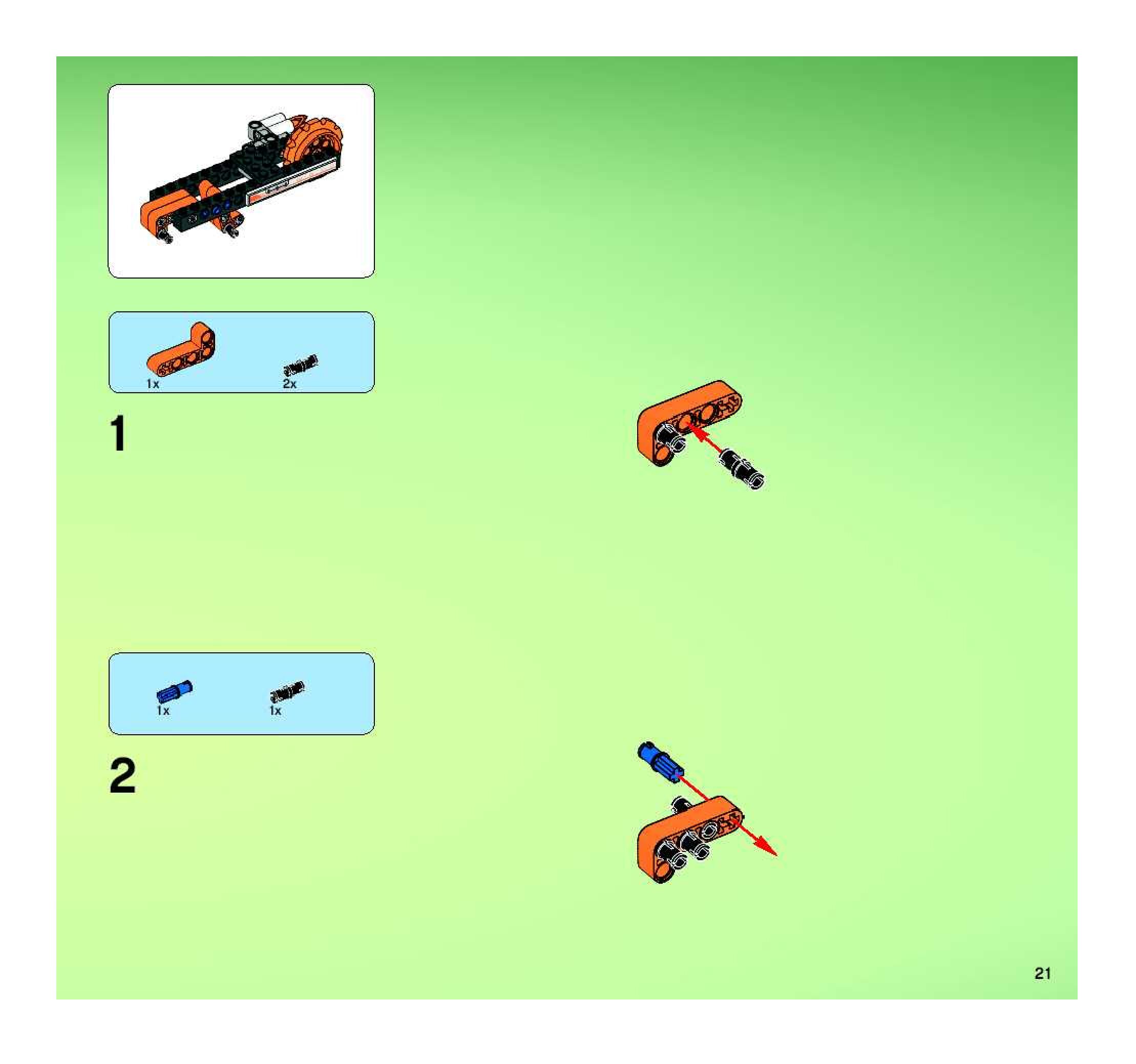 1x

2x

1

1x

1x

2

21