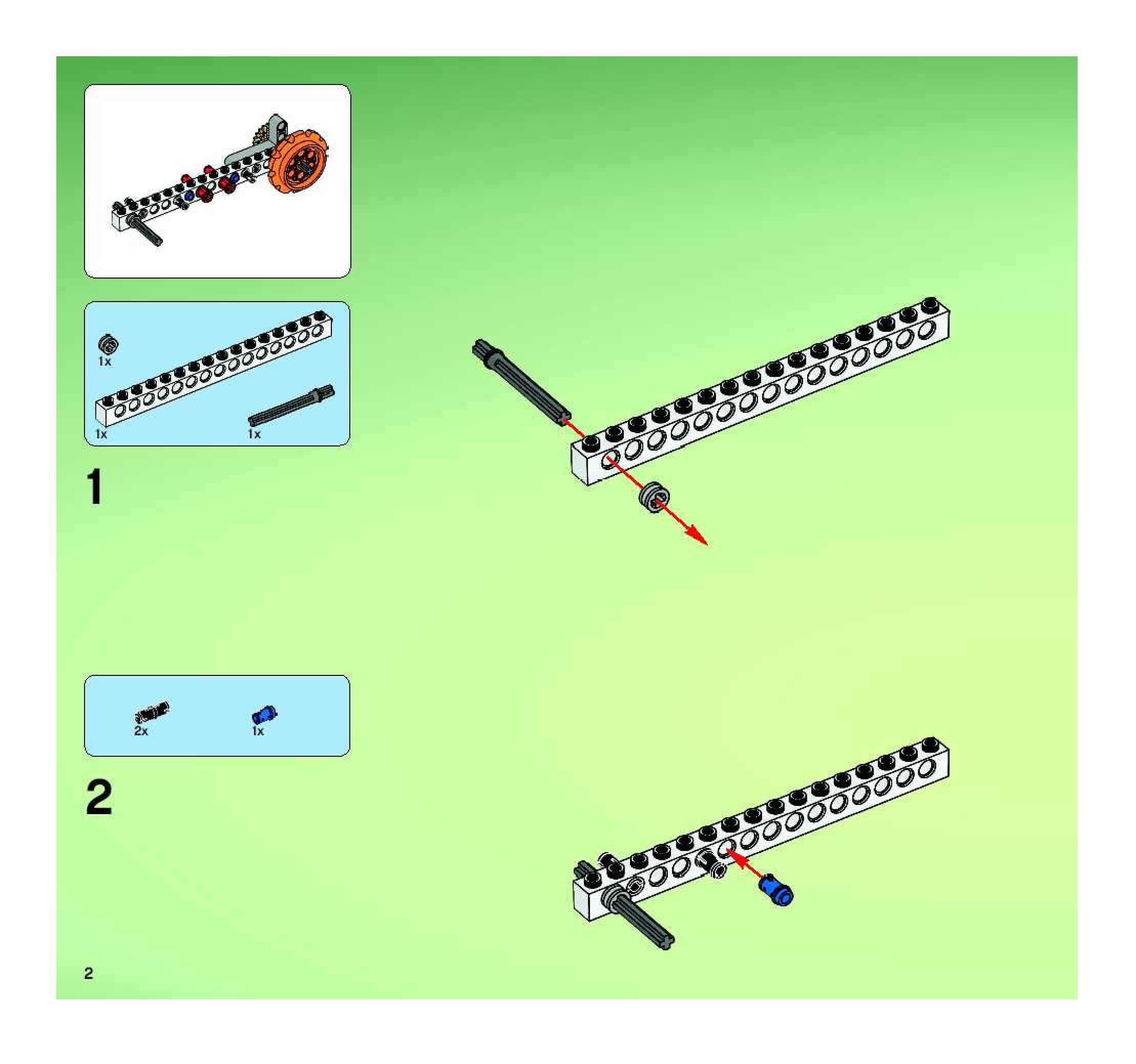 1x
1x
1x

1

2x
1x

2

2