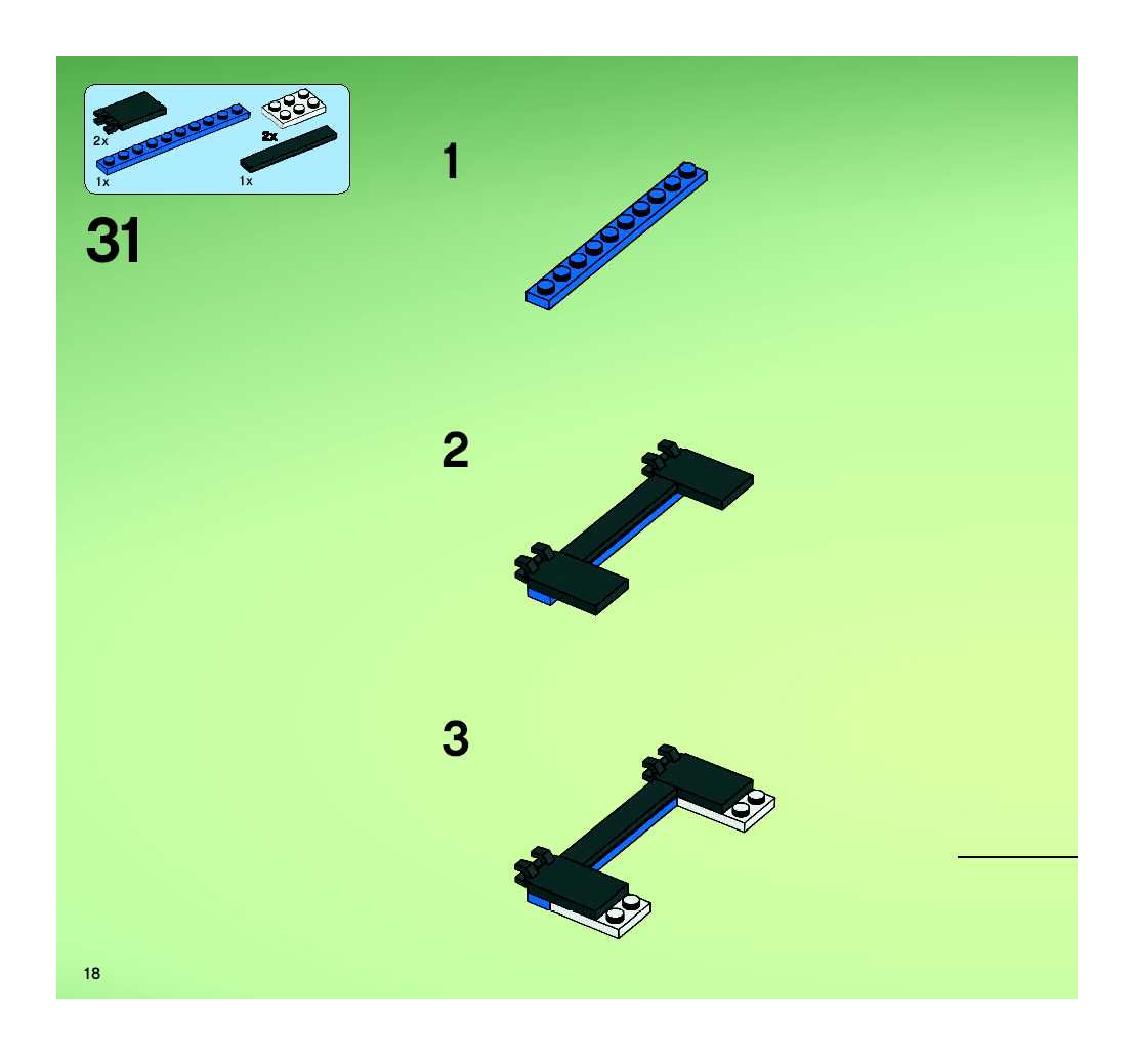 2x
2x
1x
1x

31

1

2

3

18