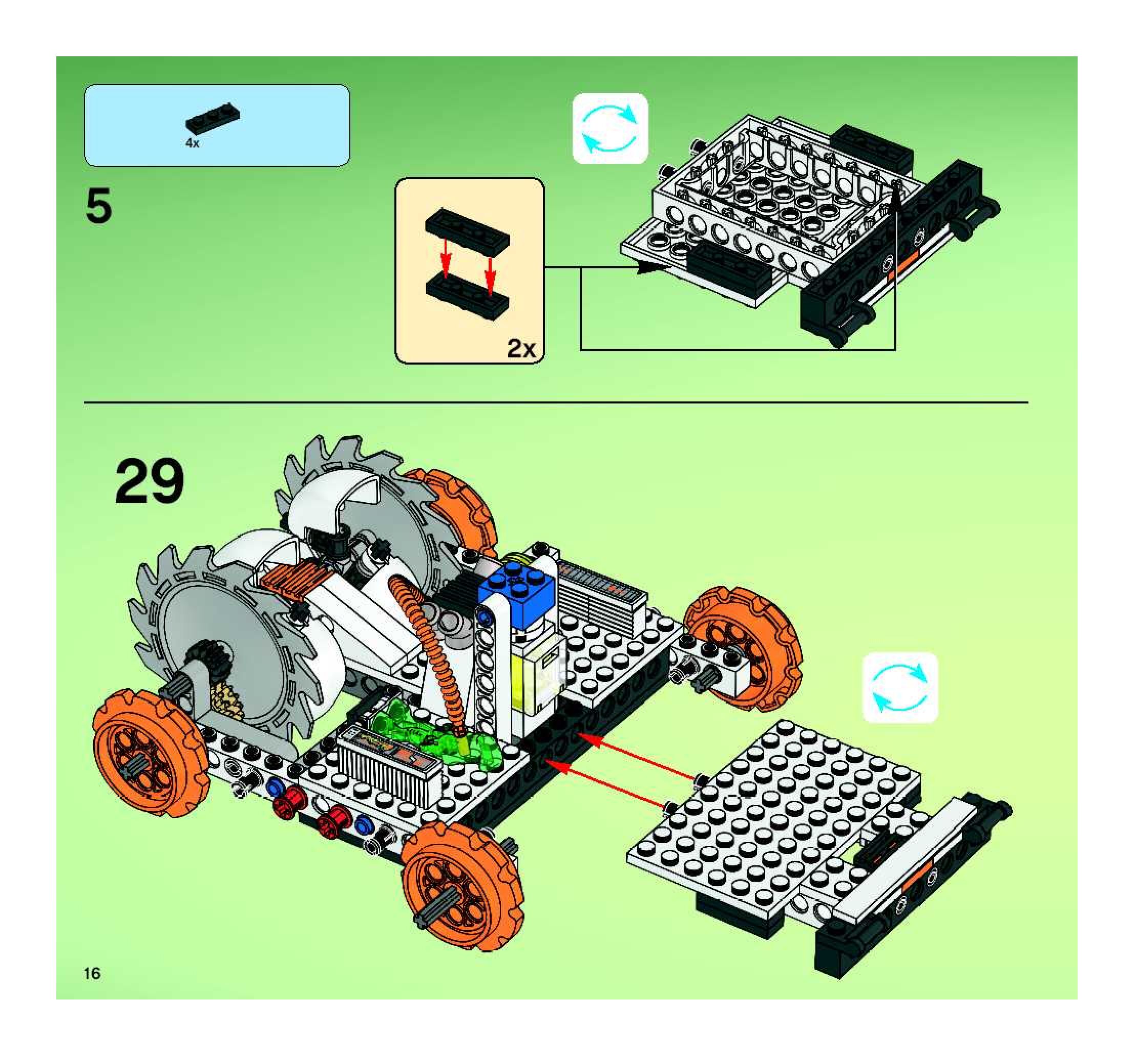 4x

5

2x

29

16