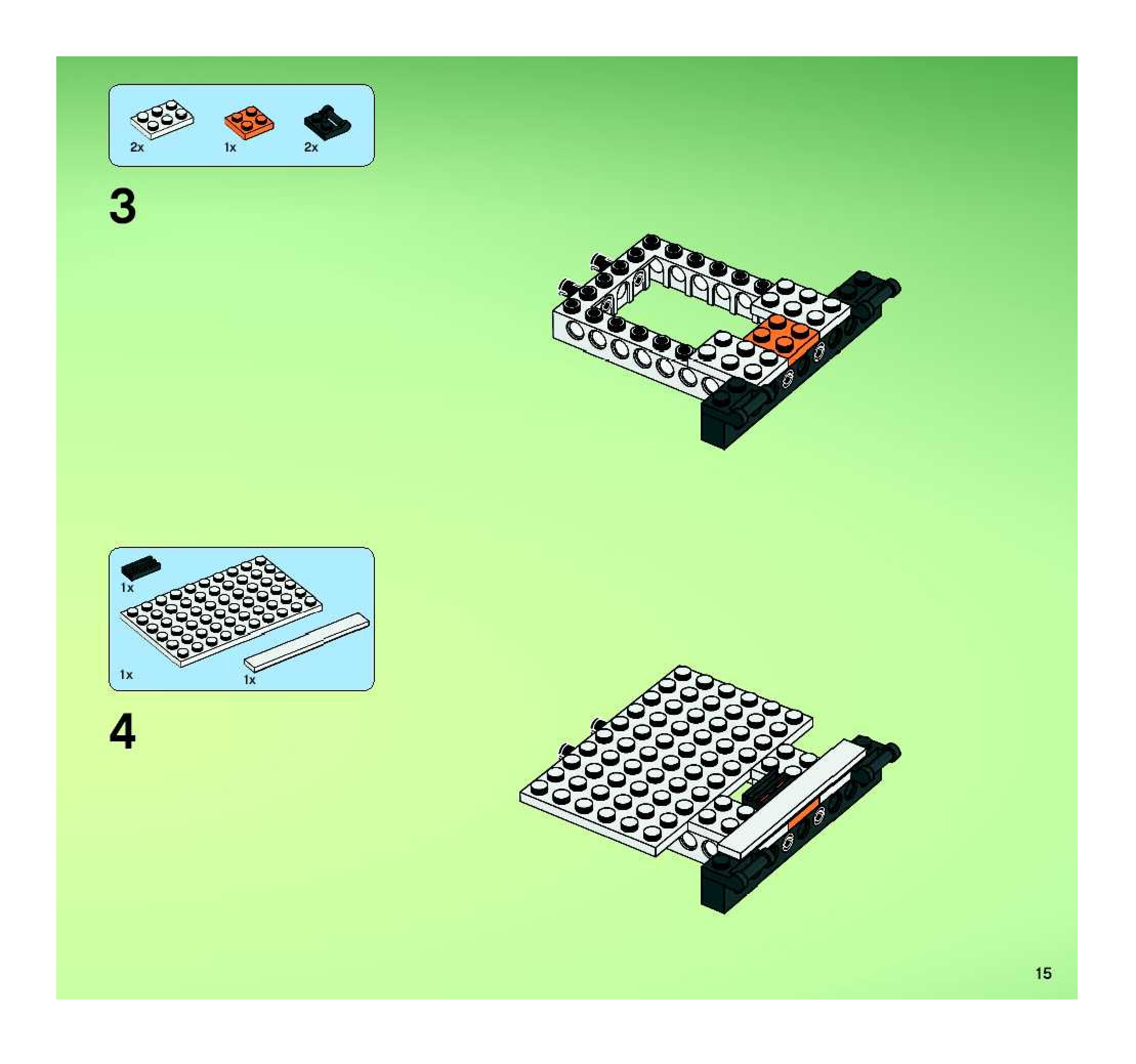 2x
1x
2x

3

1x
1x
1x

4

15