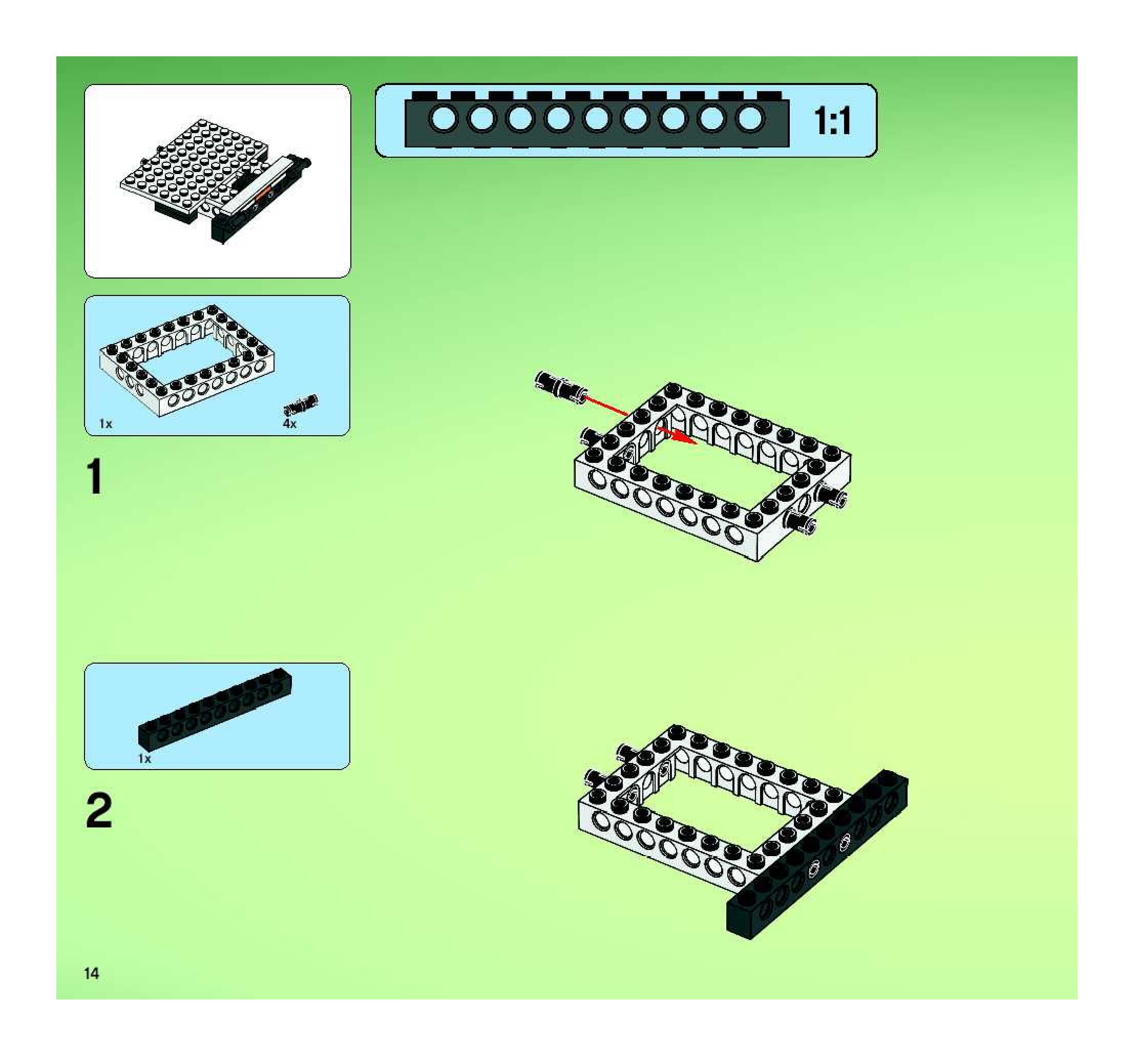 1:1

1x

4x

1

1x

2

14