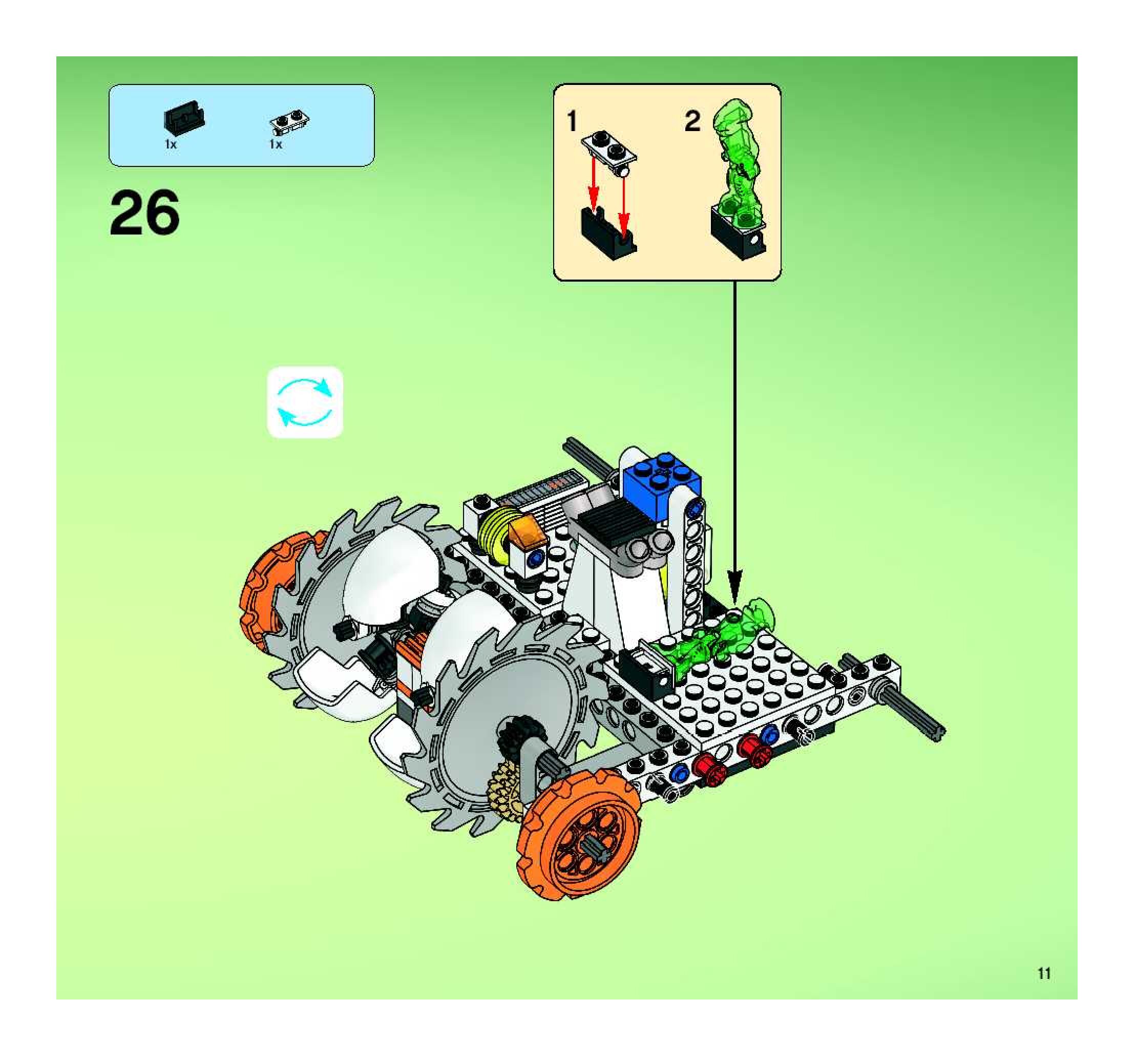 1x
1x

26

1
2

11