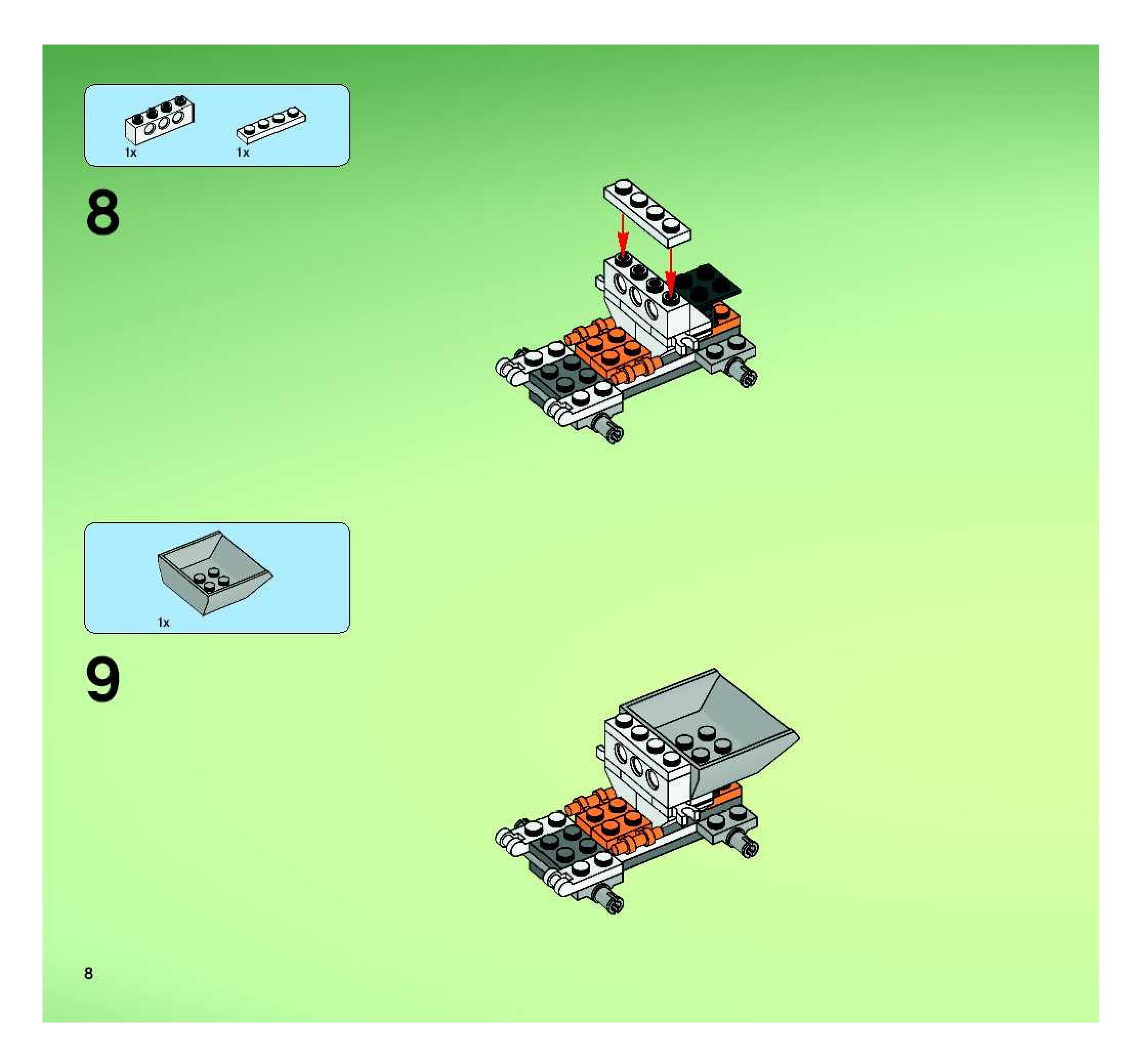 1x 1x

8

1x

9

8