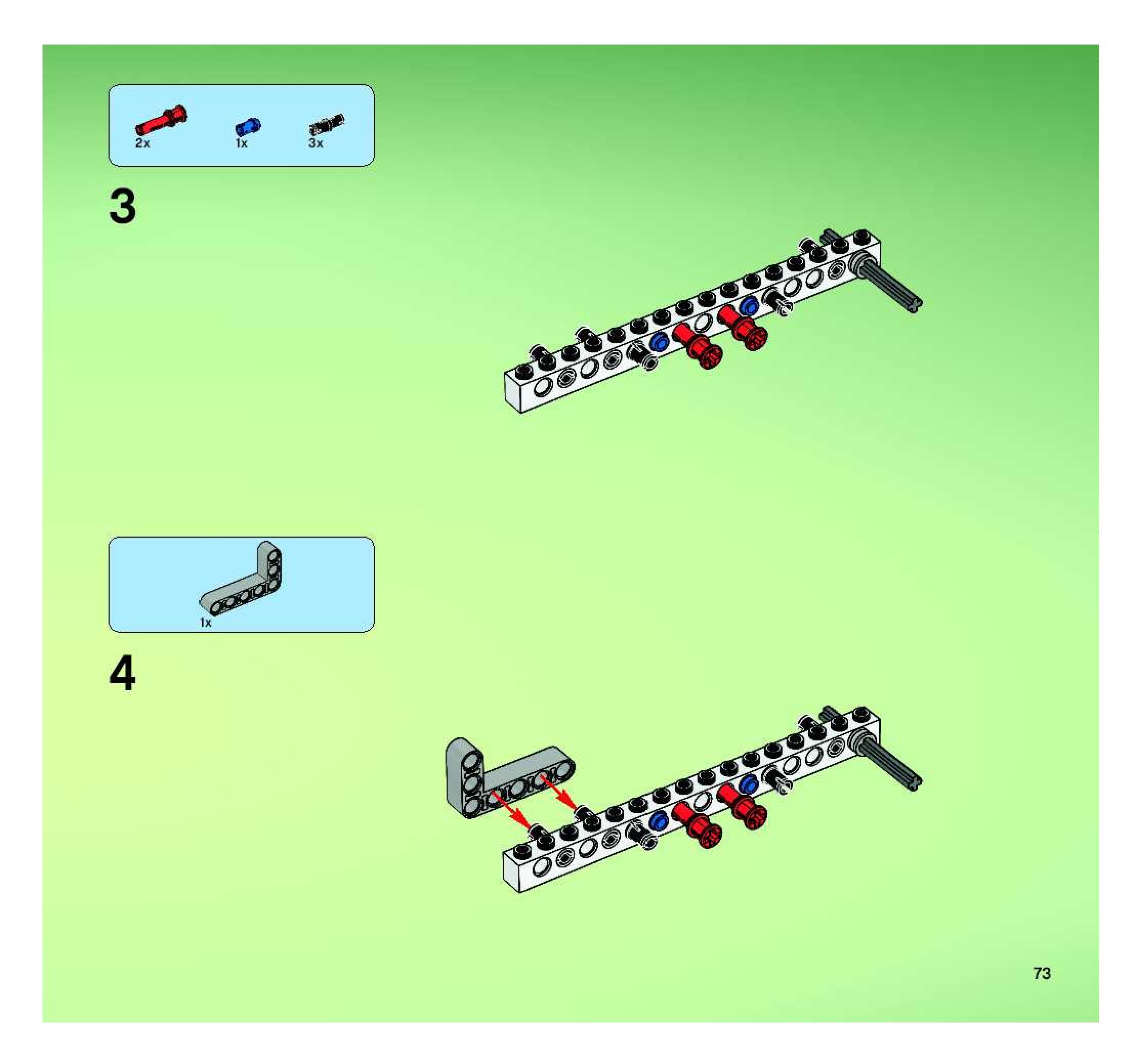 2x
1x
3x

3

1x

4

73