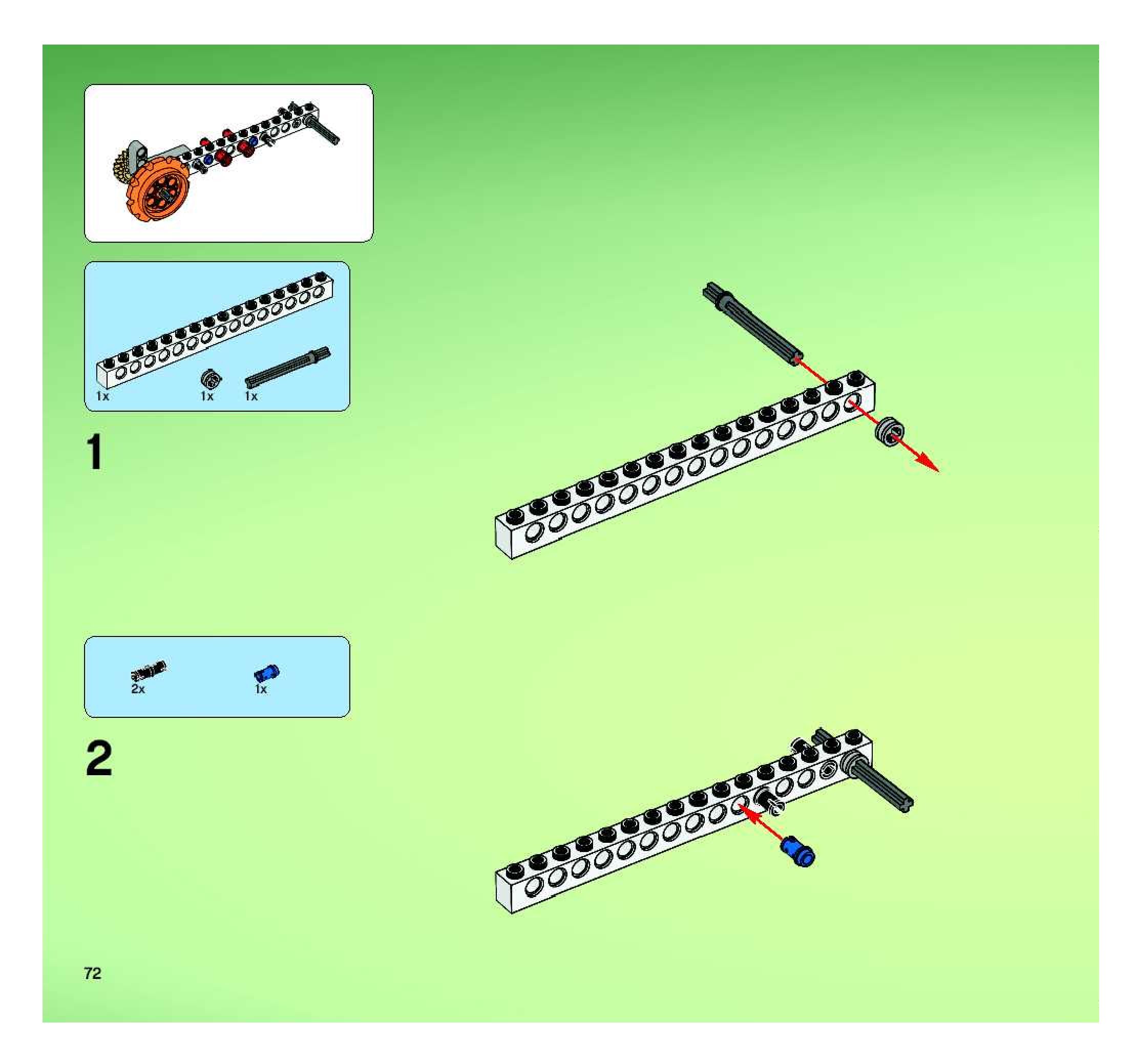 1x
1x
1x

1

2x
1x

2

72