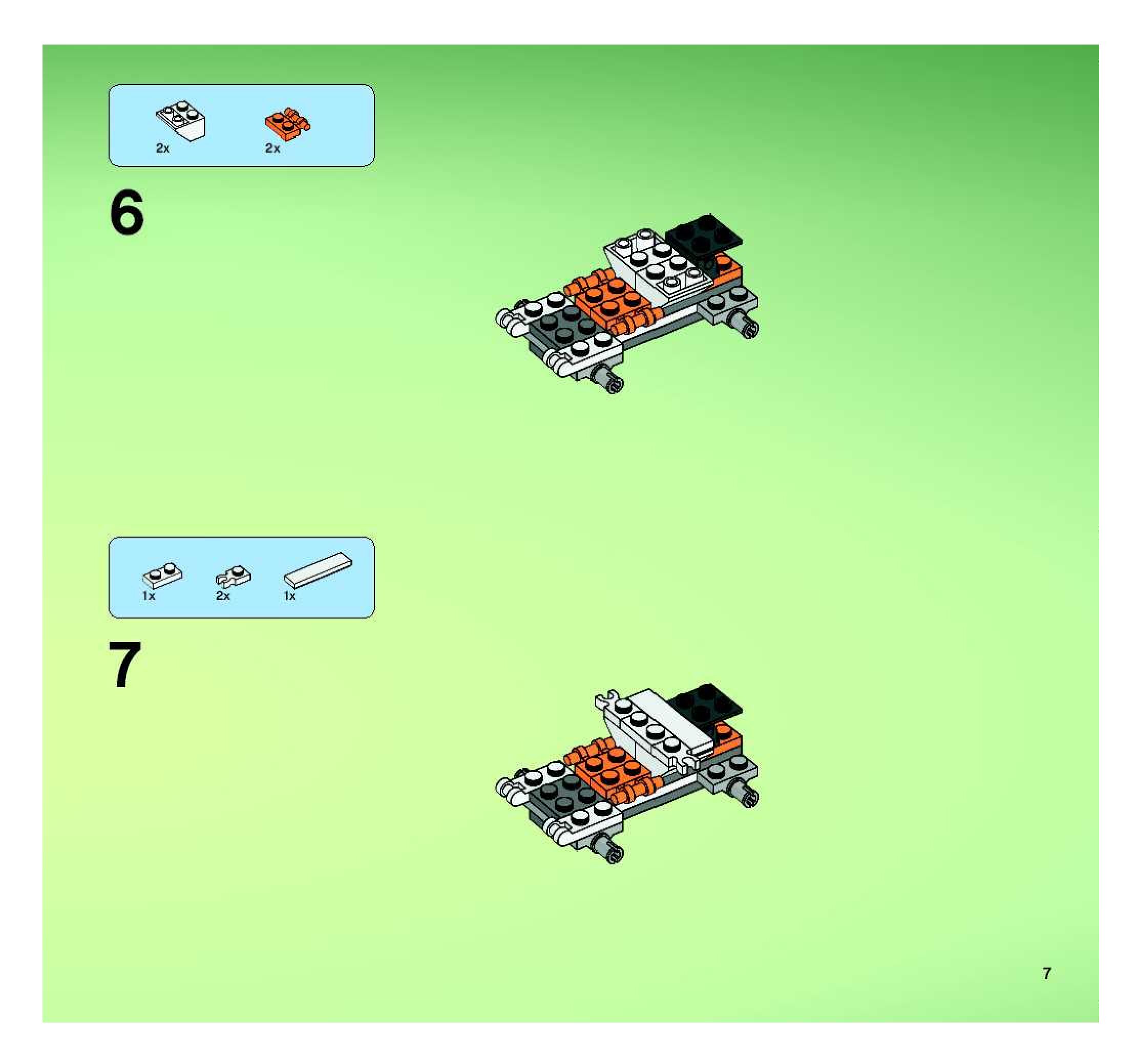 2x 2x

6

1x 2x 1x

7

7