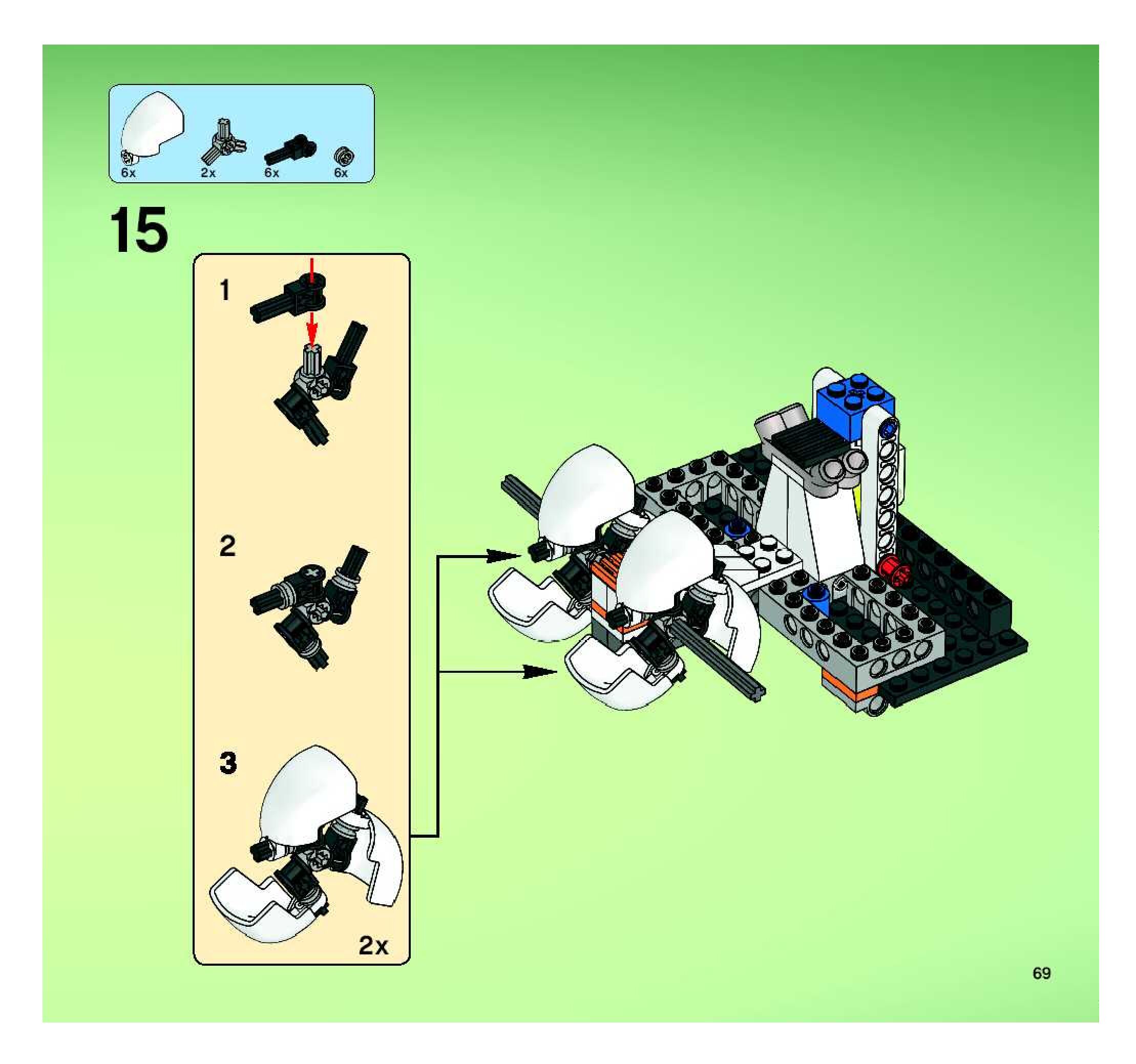 6x
2x
6x
6x

15

1

2

3

2x

69