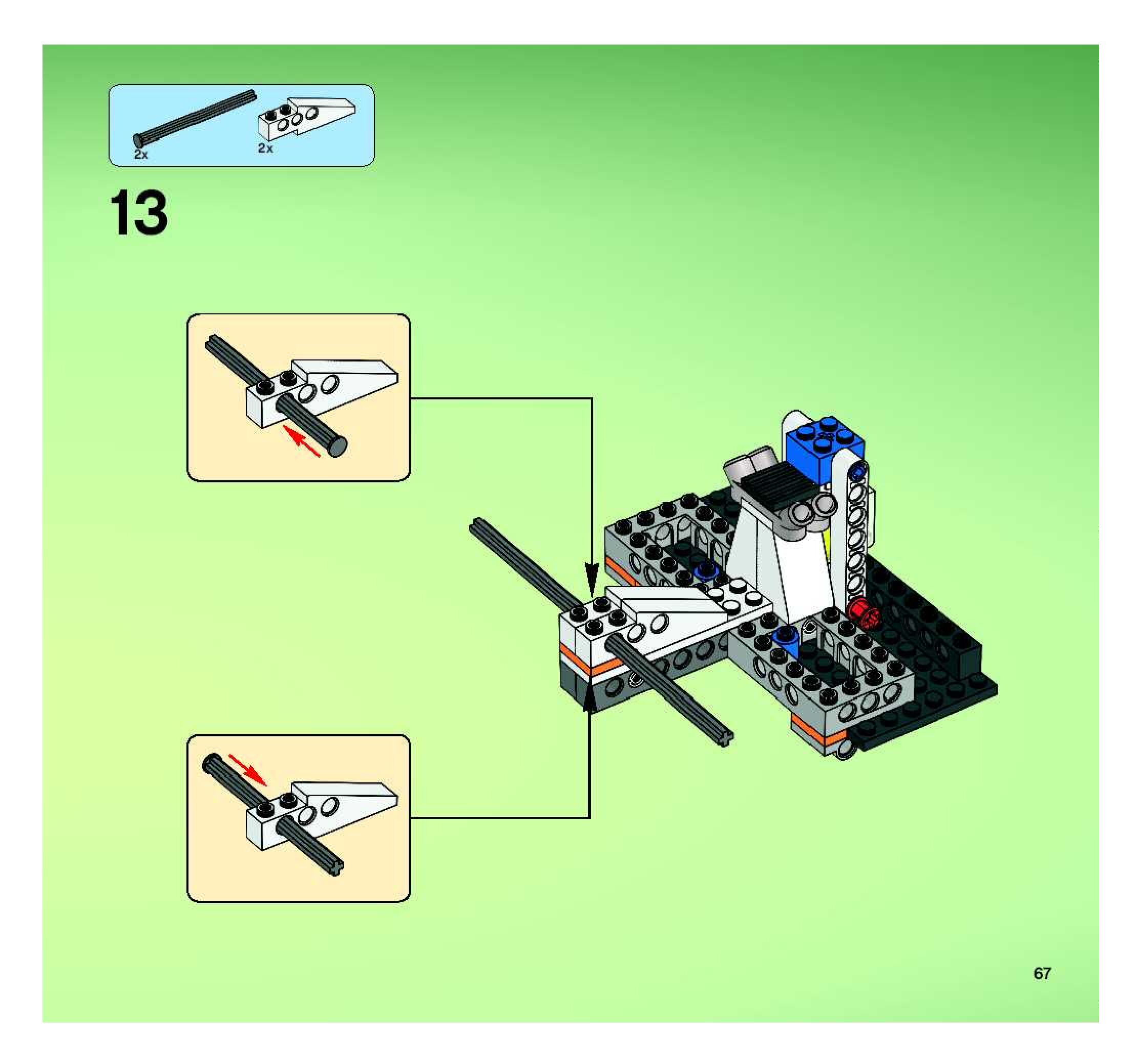 2x
2x

13

67