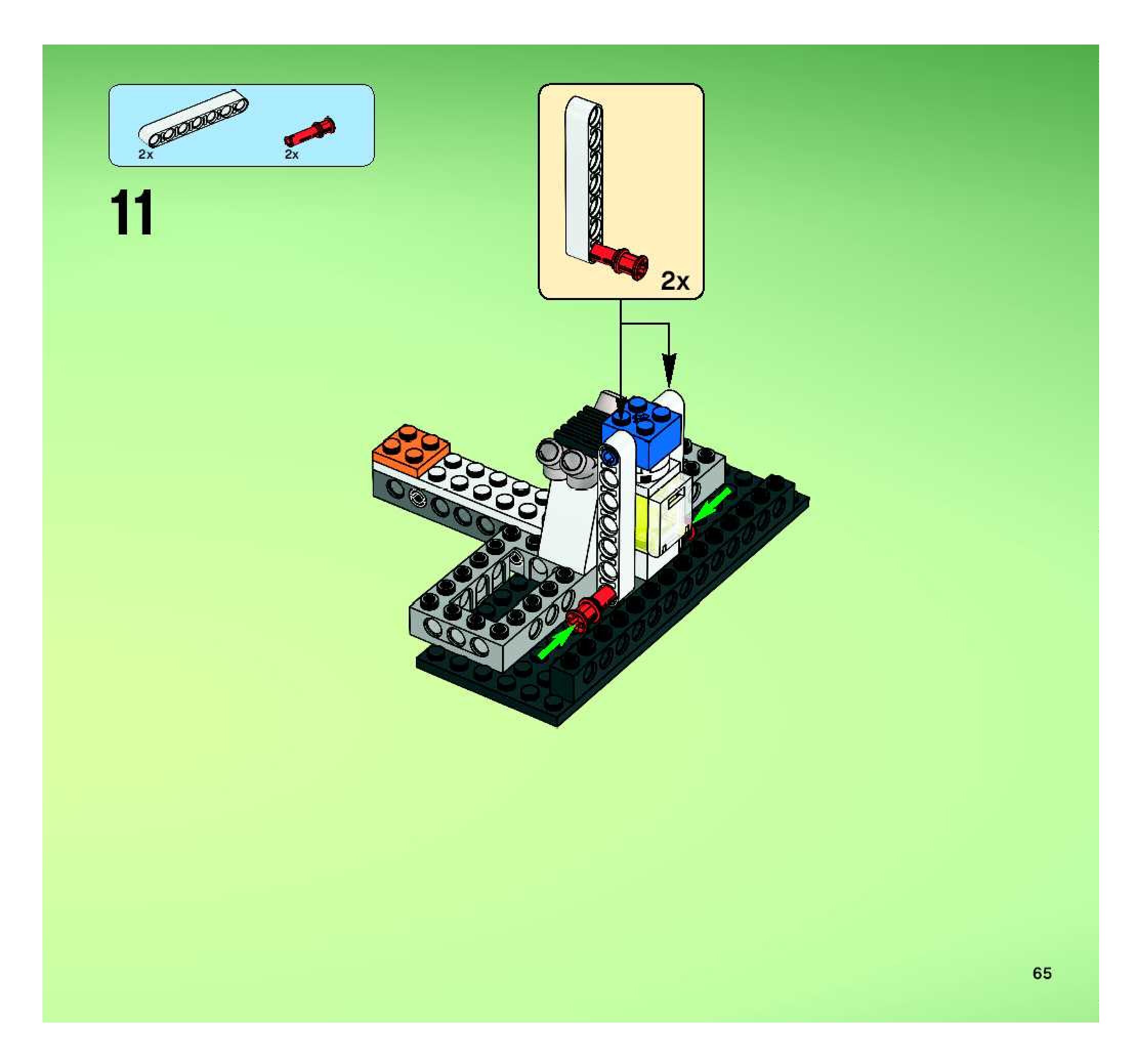 2x
2x

11

2x

65