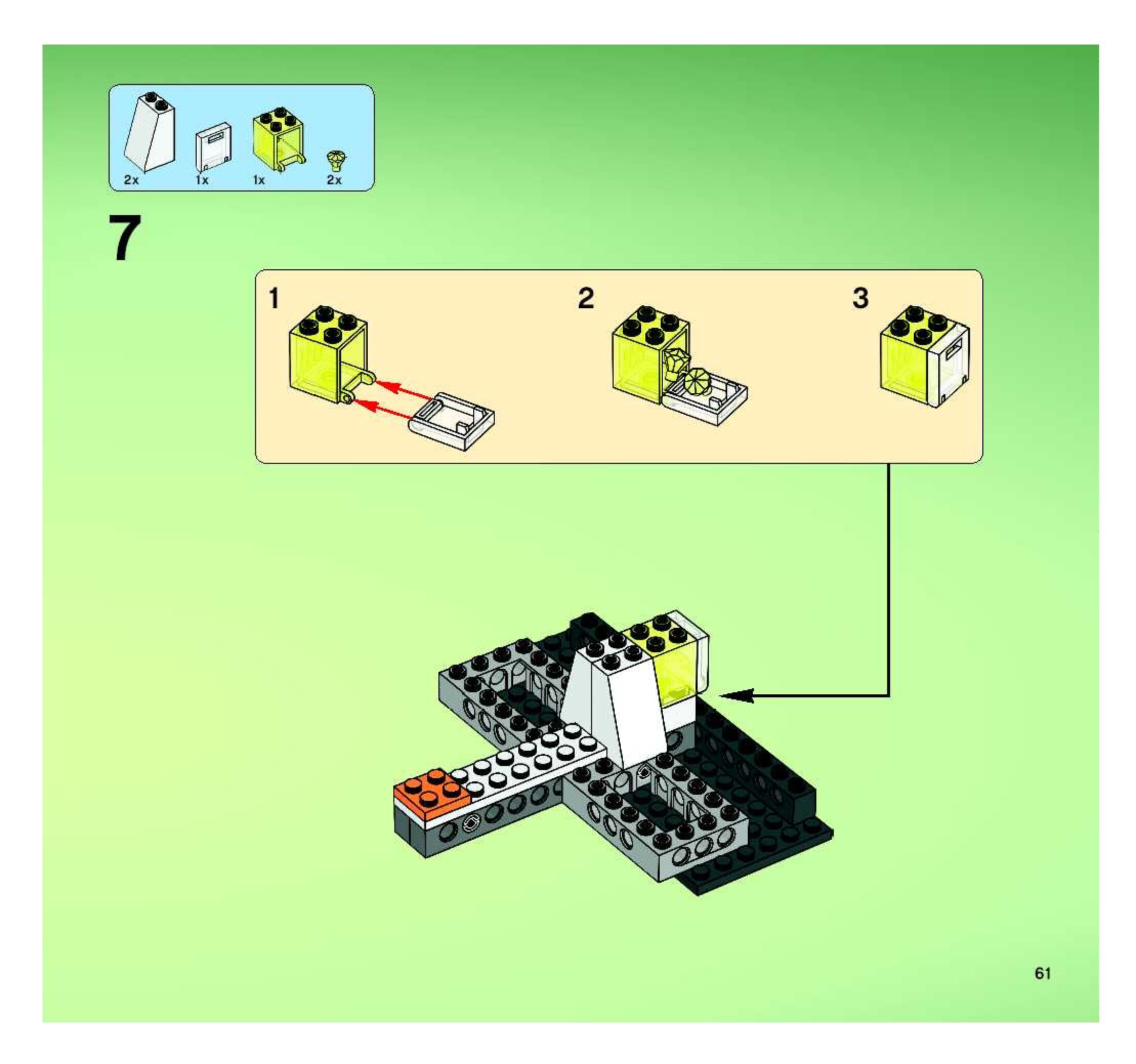 2x
1x
1x
2x

7

1

2

3

61