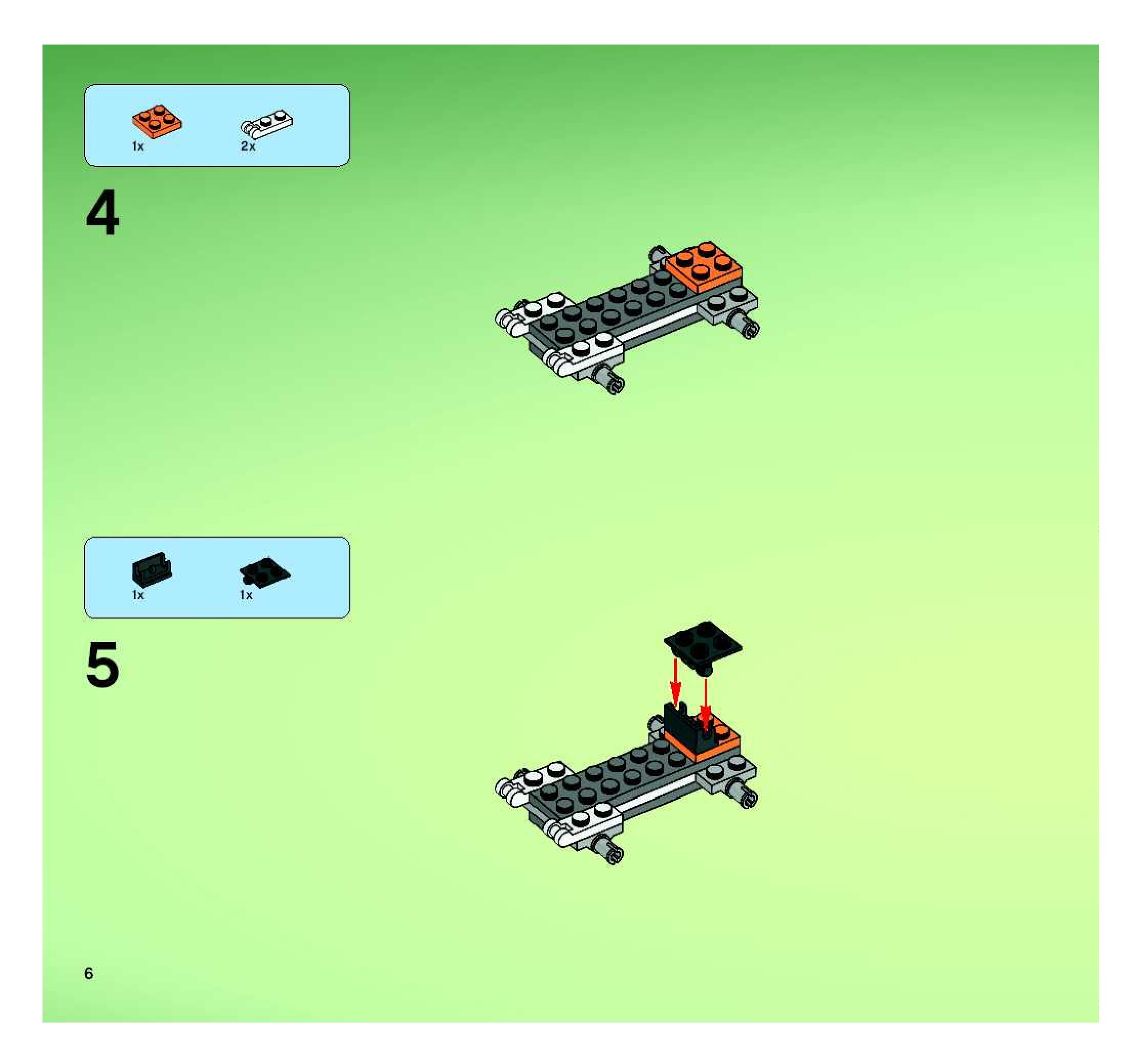 1x 2x

4

1x 1x

5

6