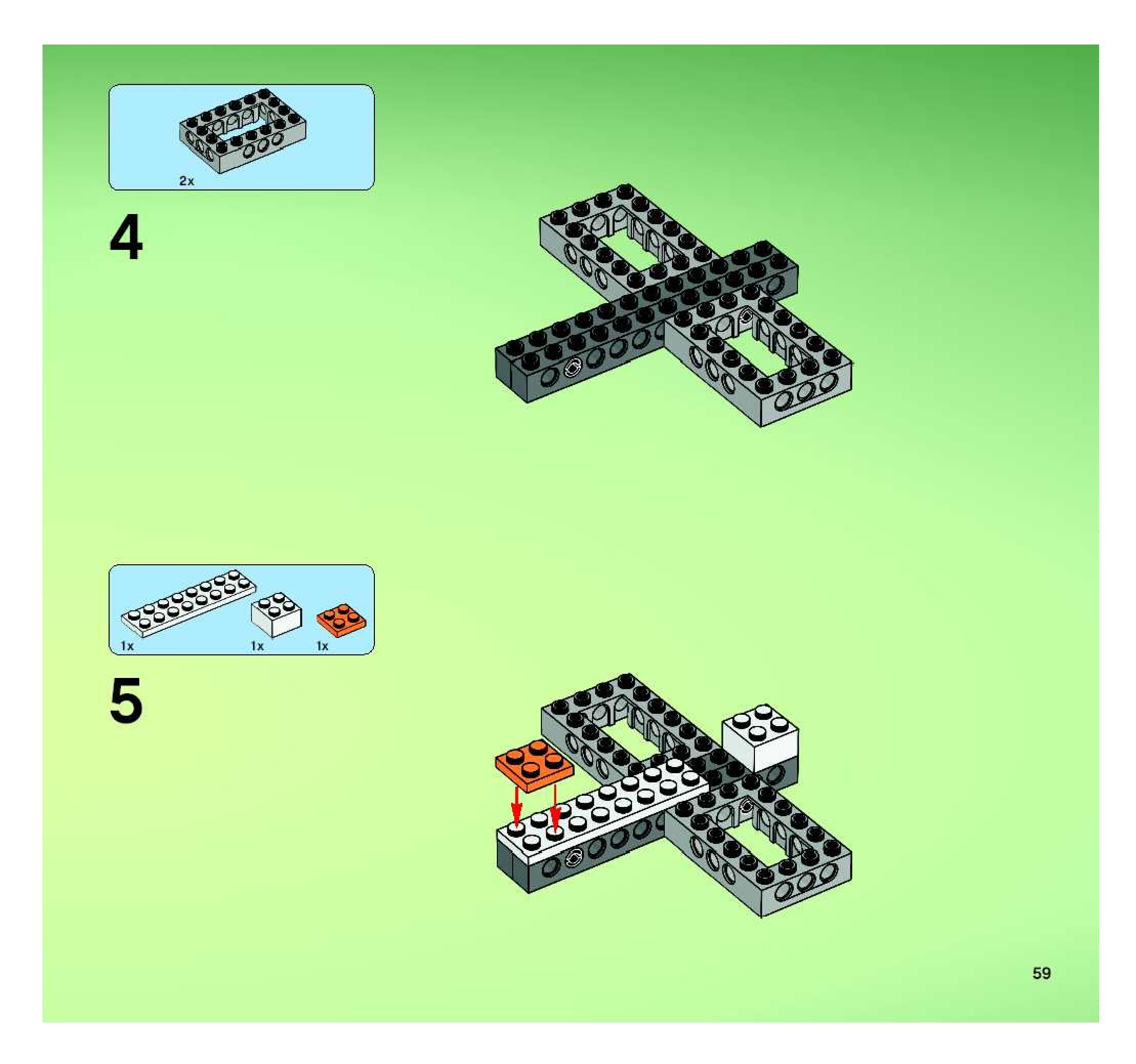 2x

4

1x 1x 1x

5

59