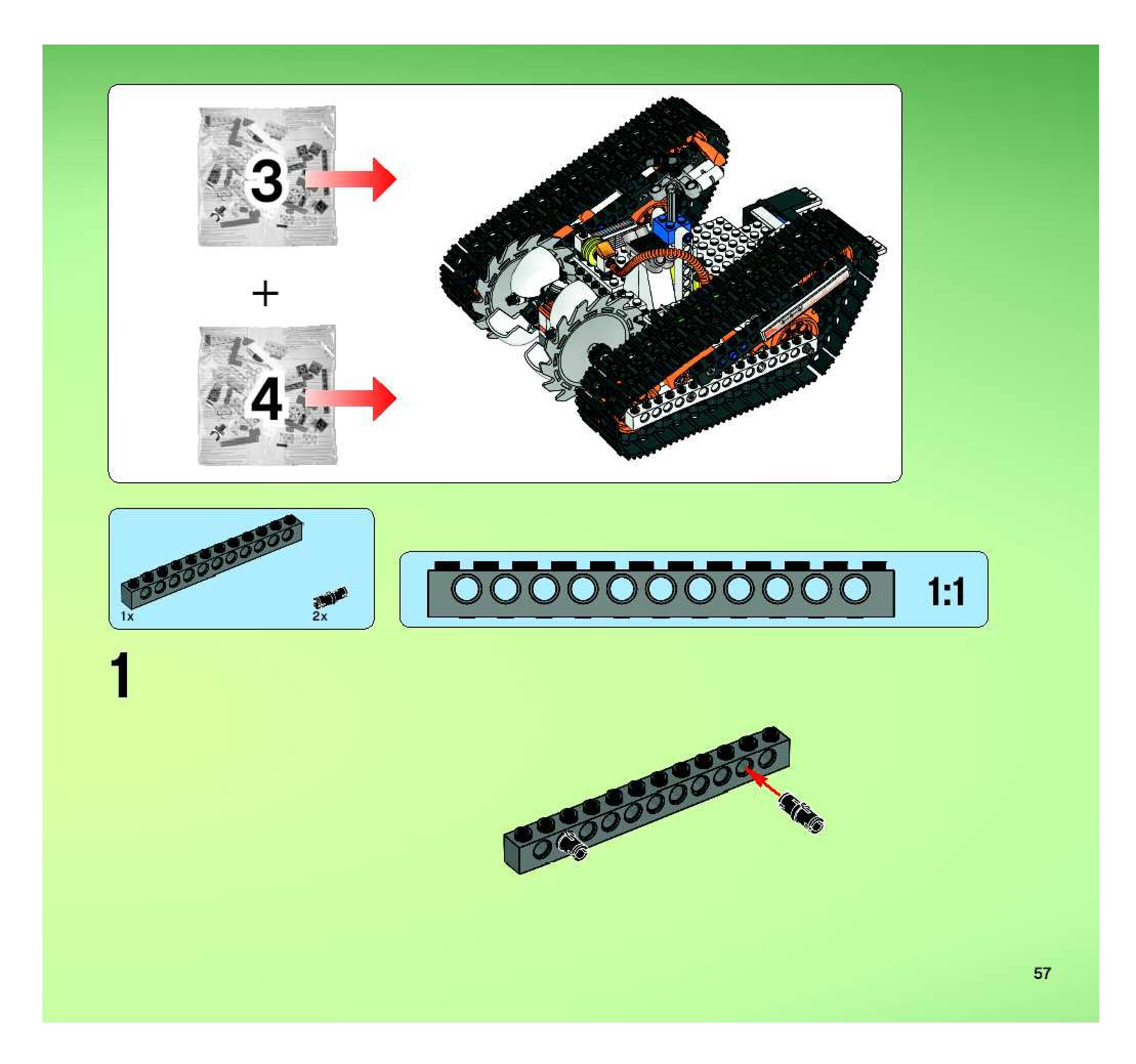 3
+
4

1x
2x

1:1

1

57