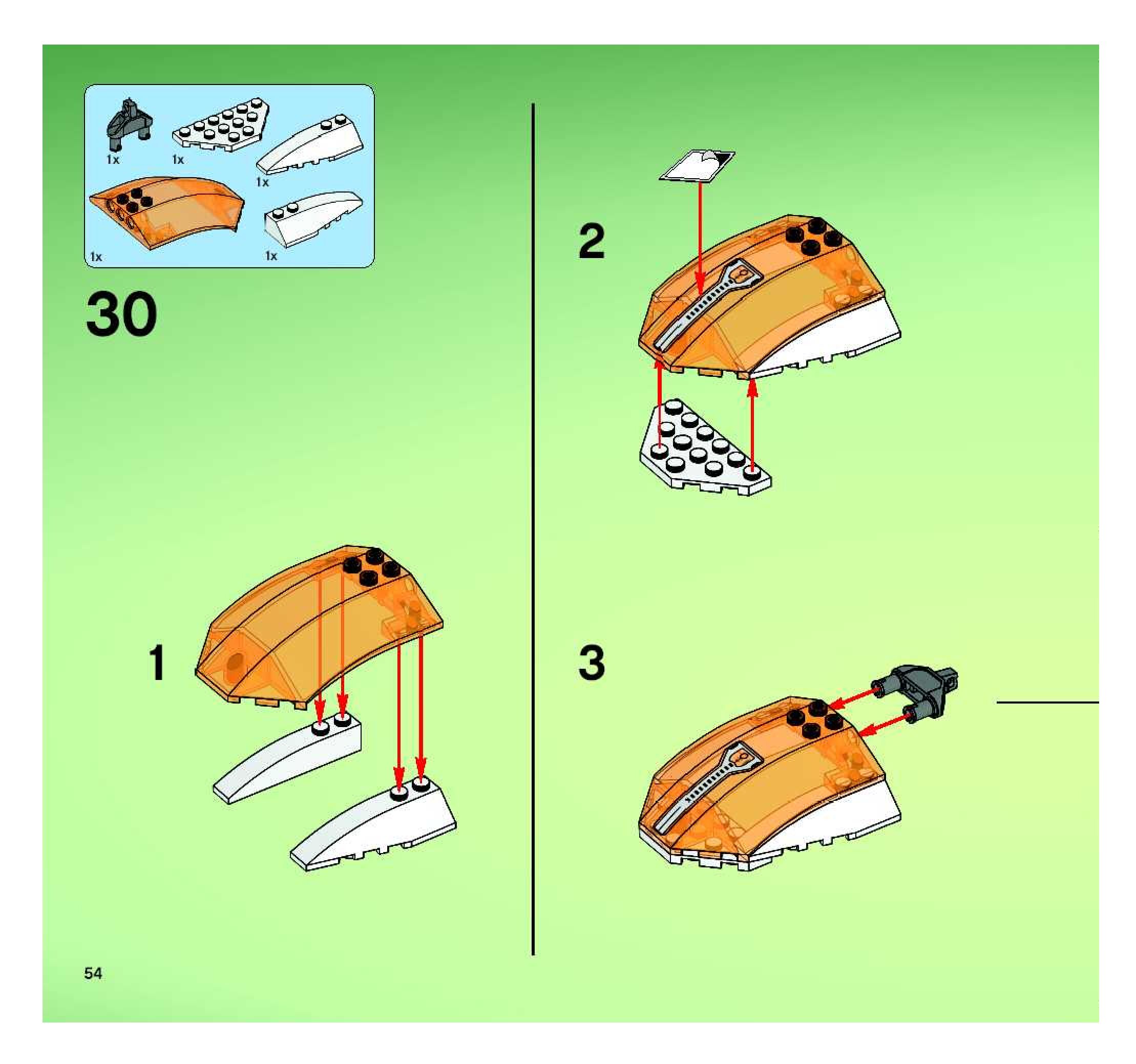 1x

1x

1x

1x

1x

30

1

2

3

54