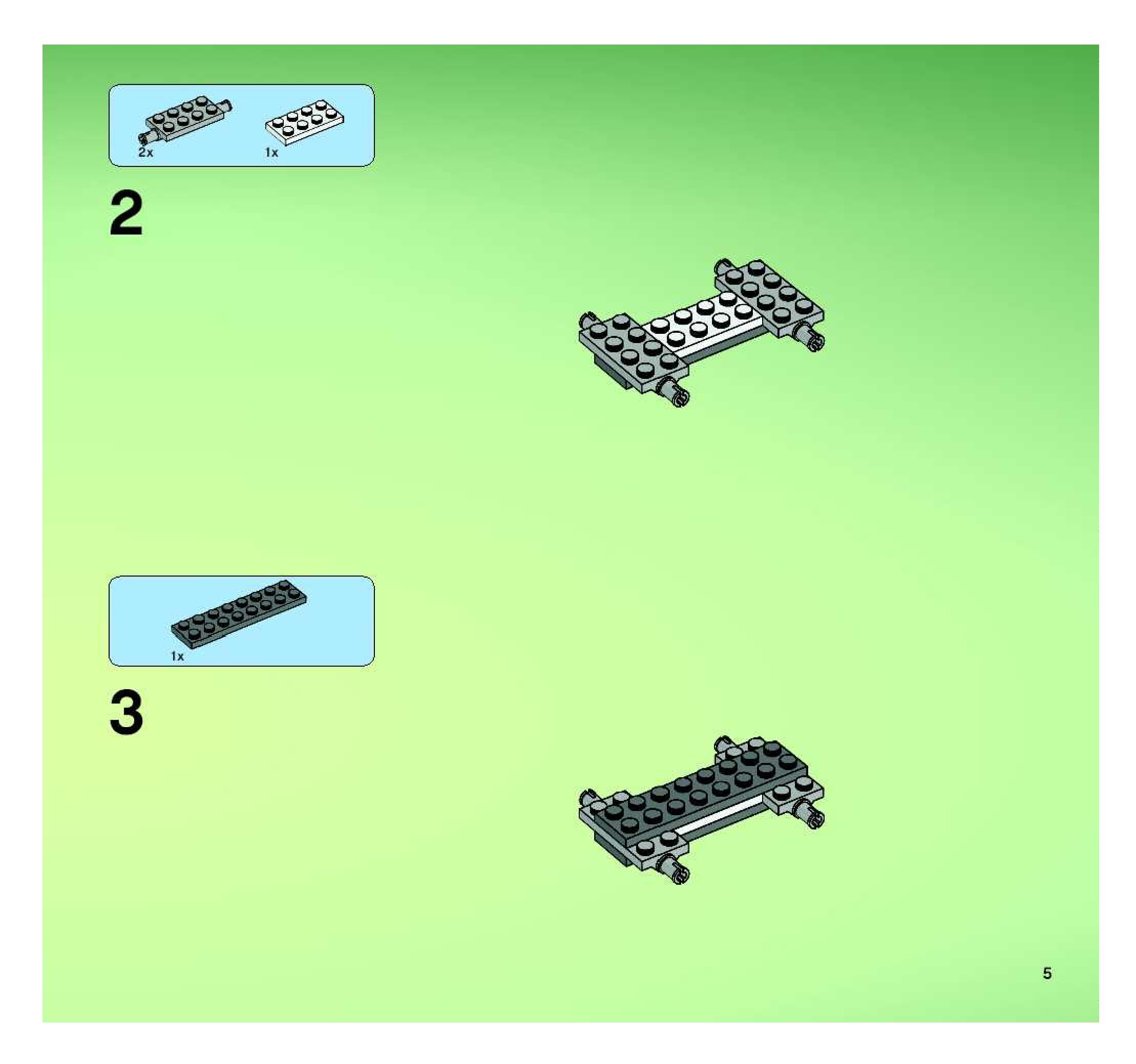 2x

1x

2

1x

3

5