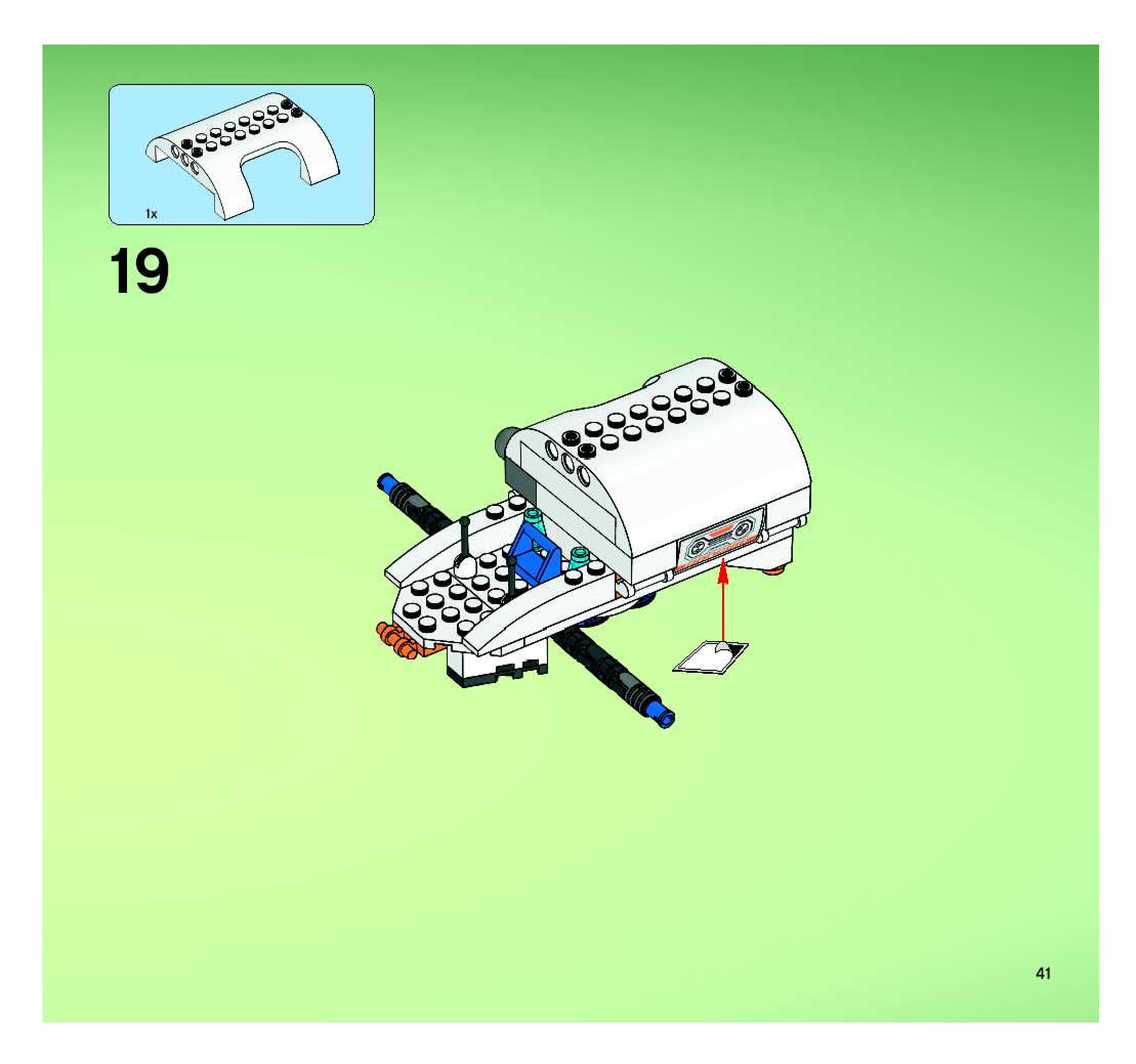 1x

19

41