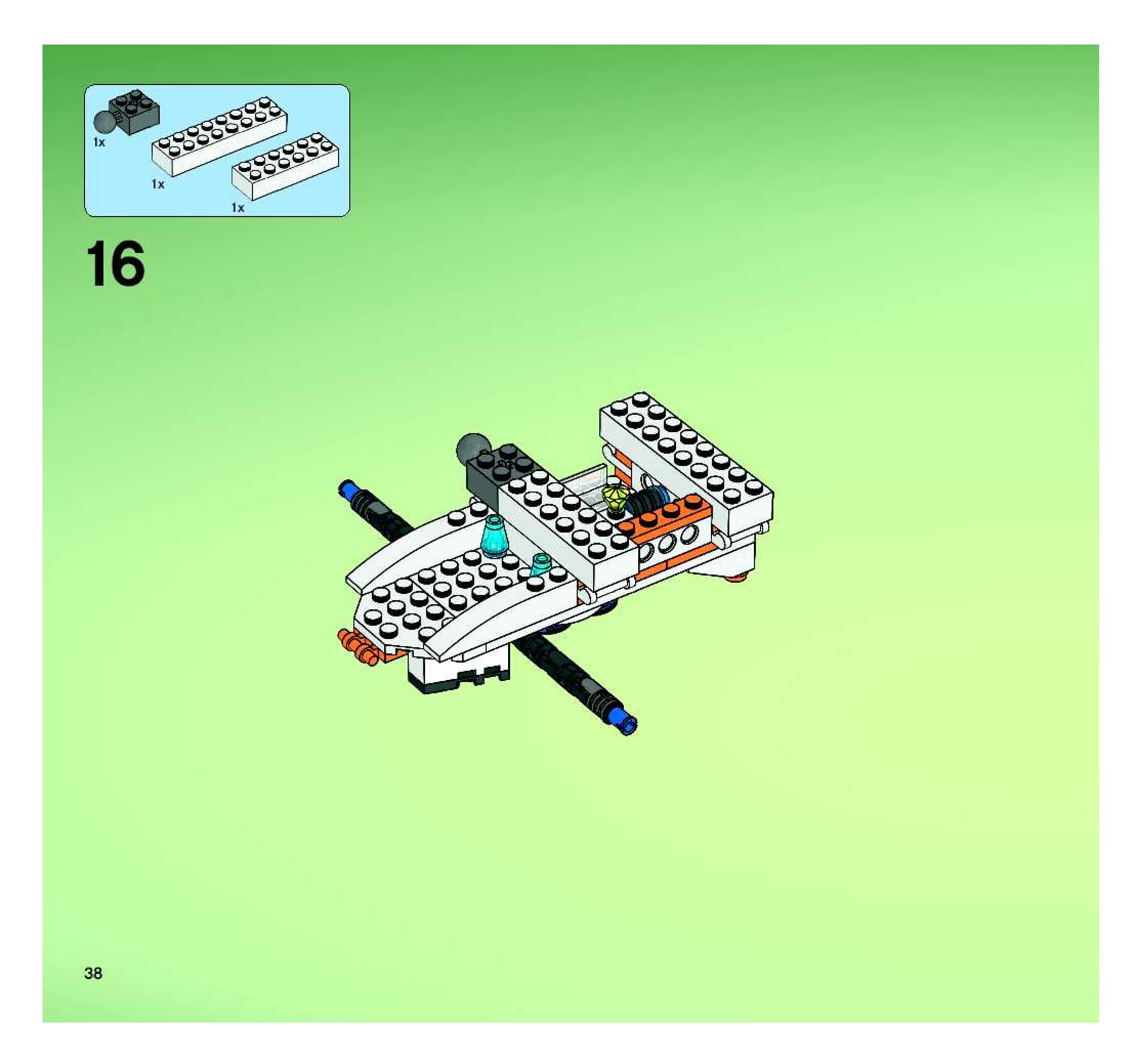 1x

1x

1x

16

38