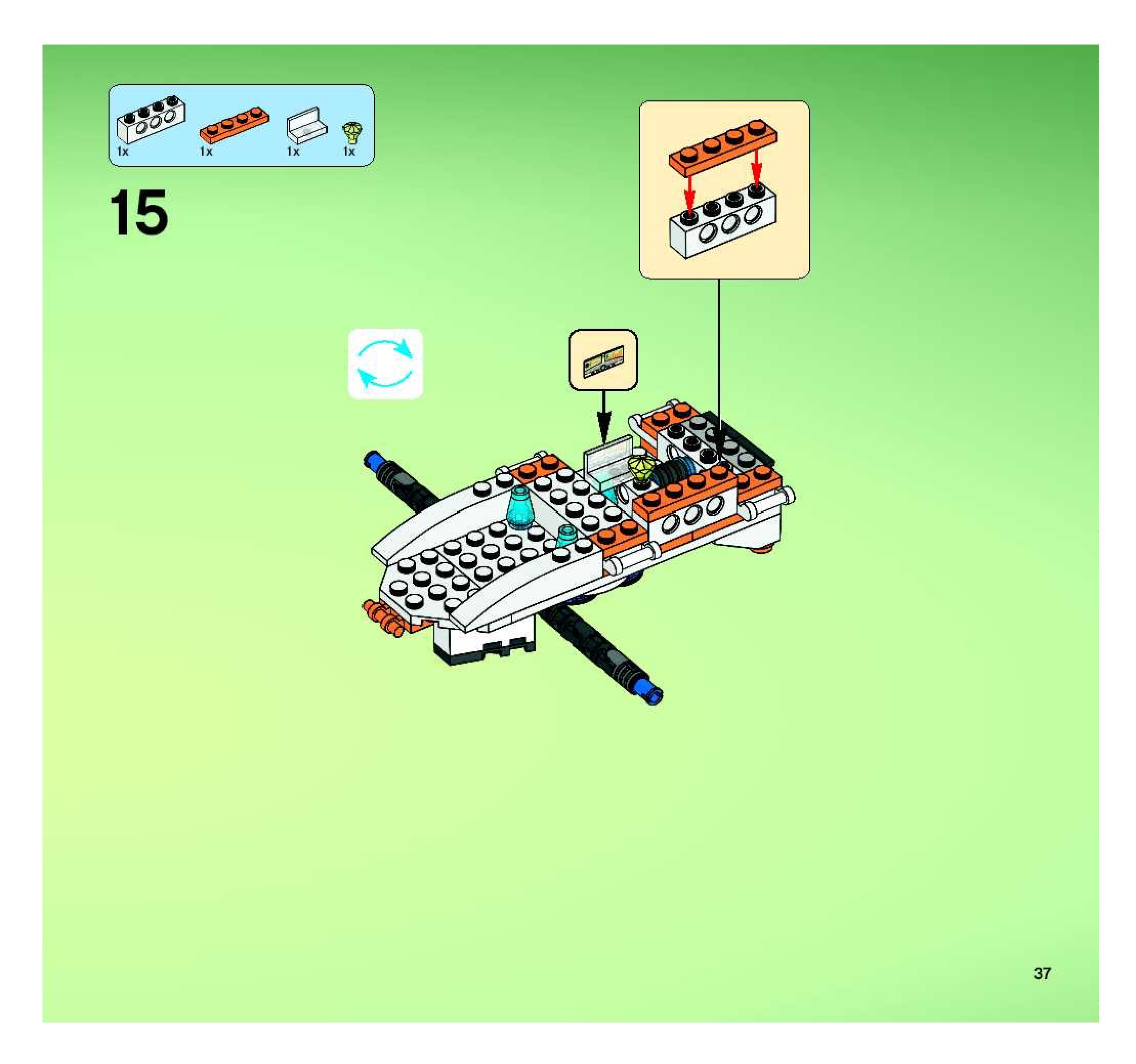 1x
1x
1x
1x

15

37