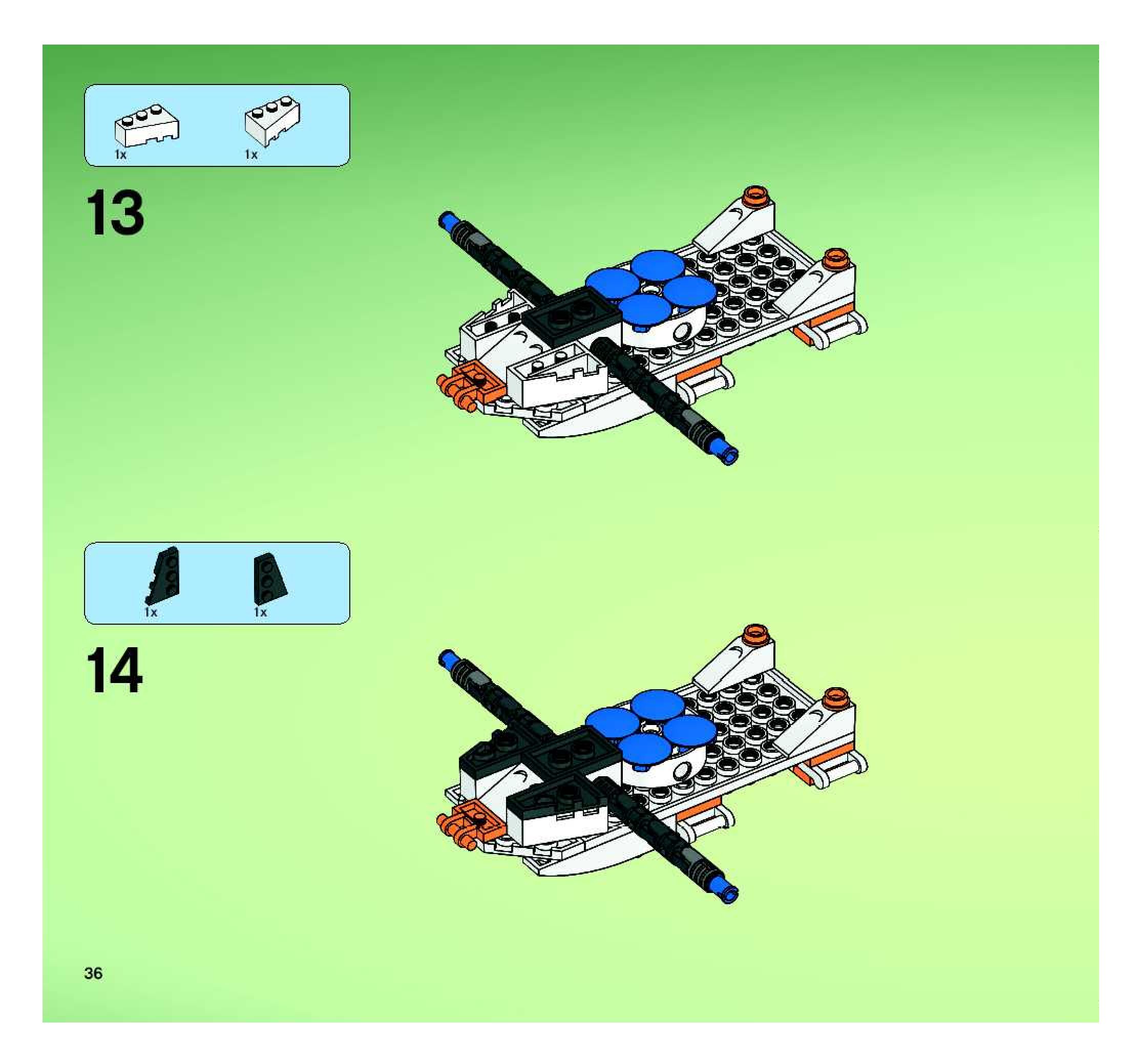 1x 1x

13

1x 1x

14

36