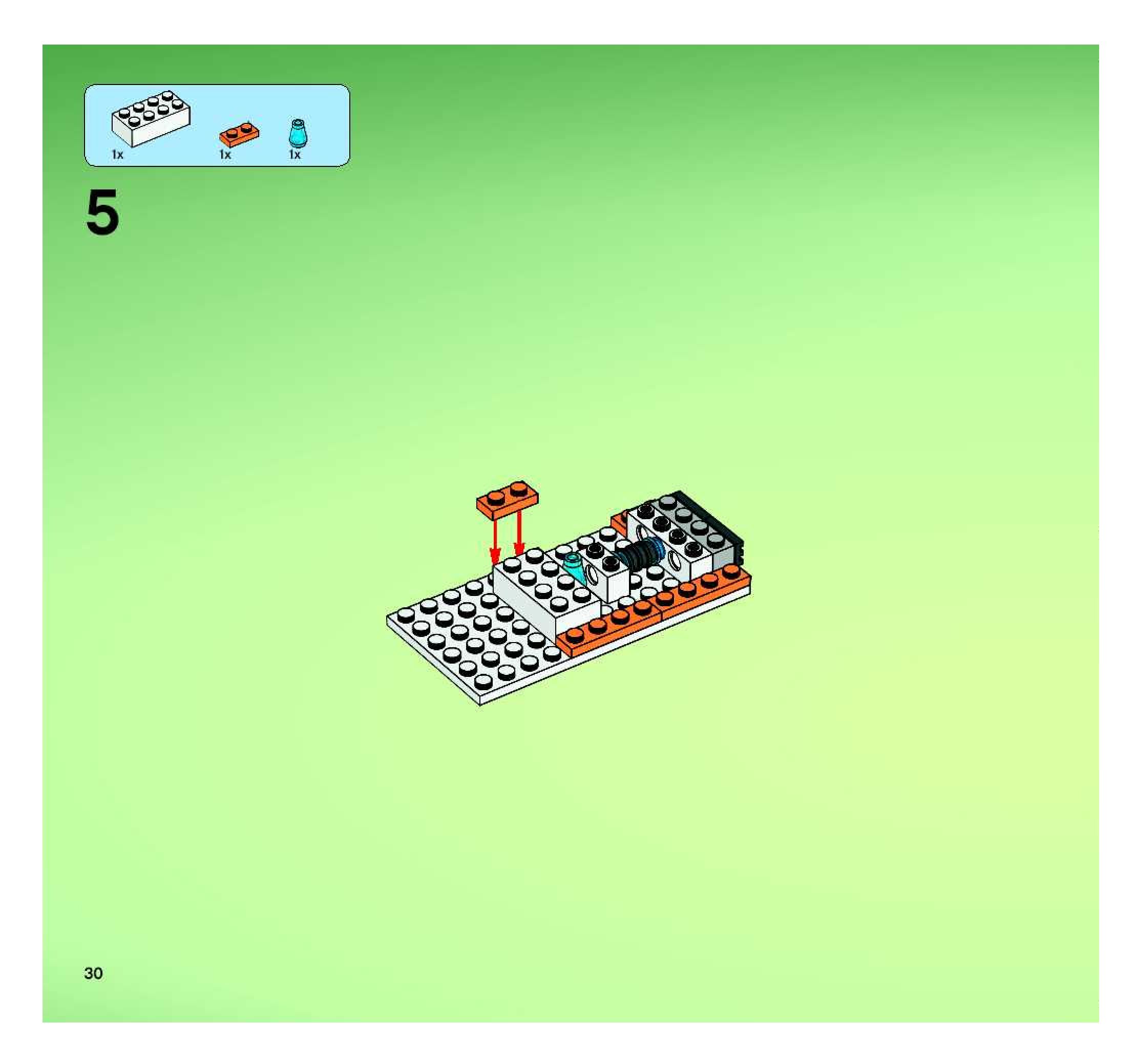 1x
1x
1x

5

30