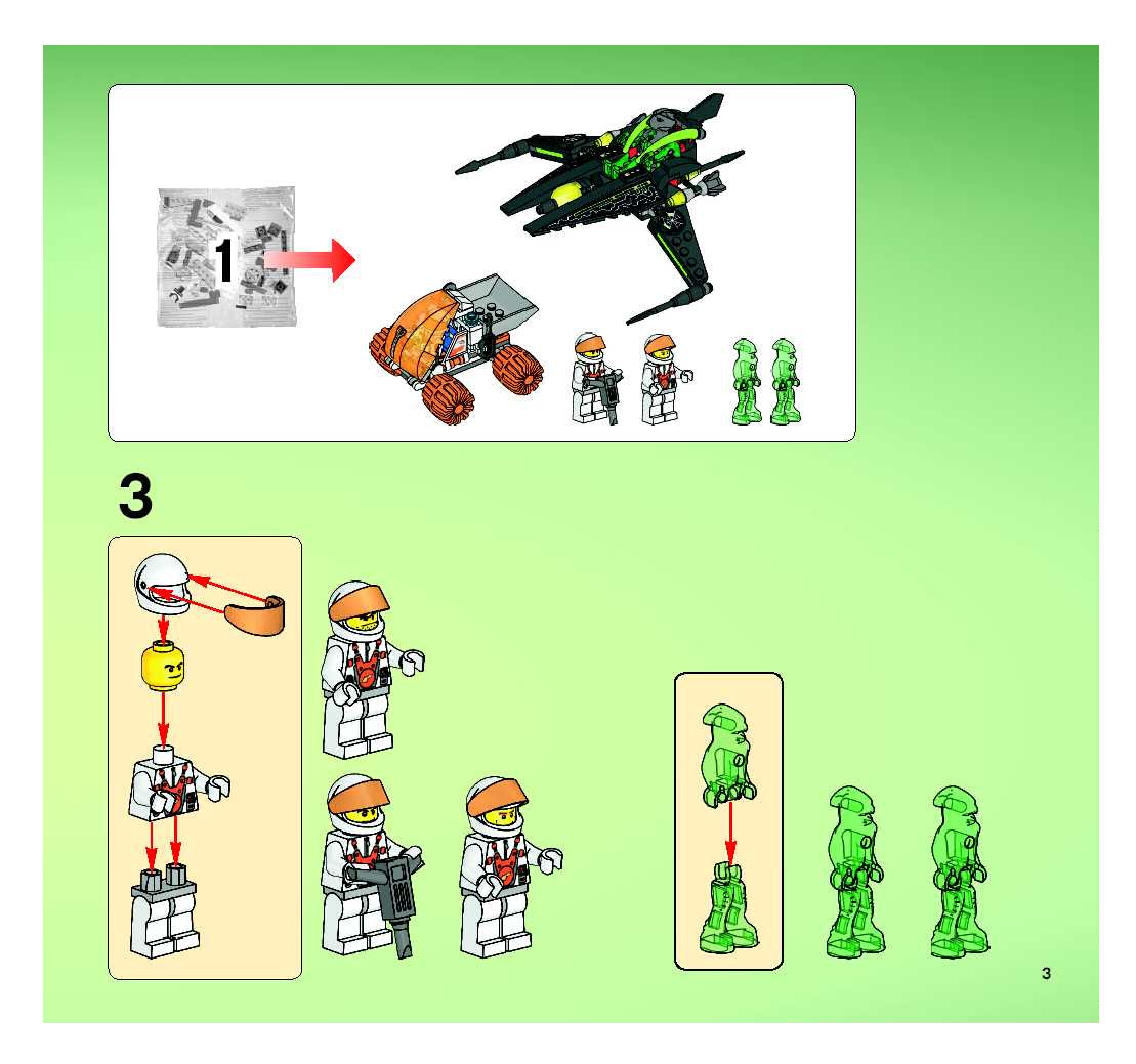 1

3

3