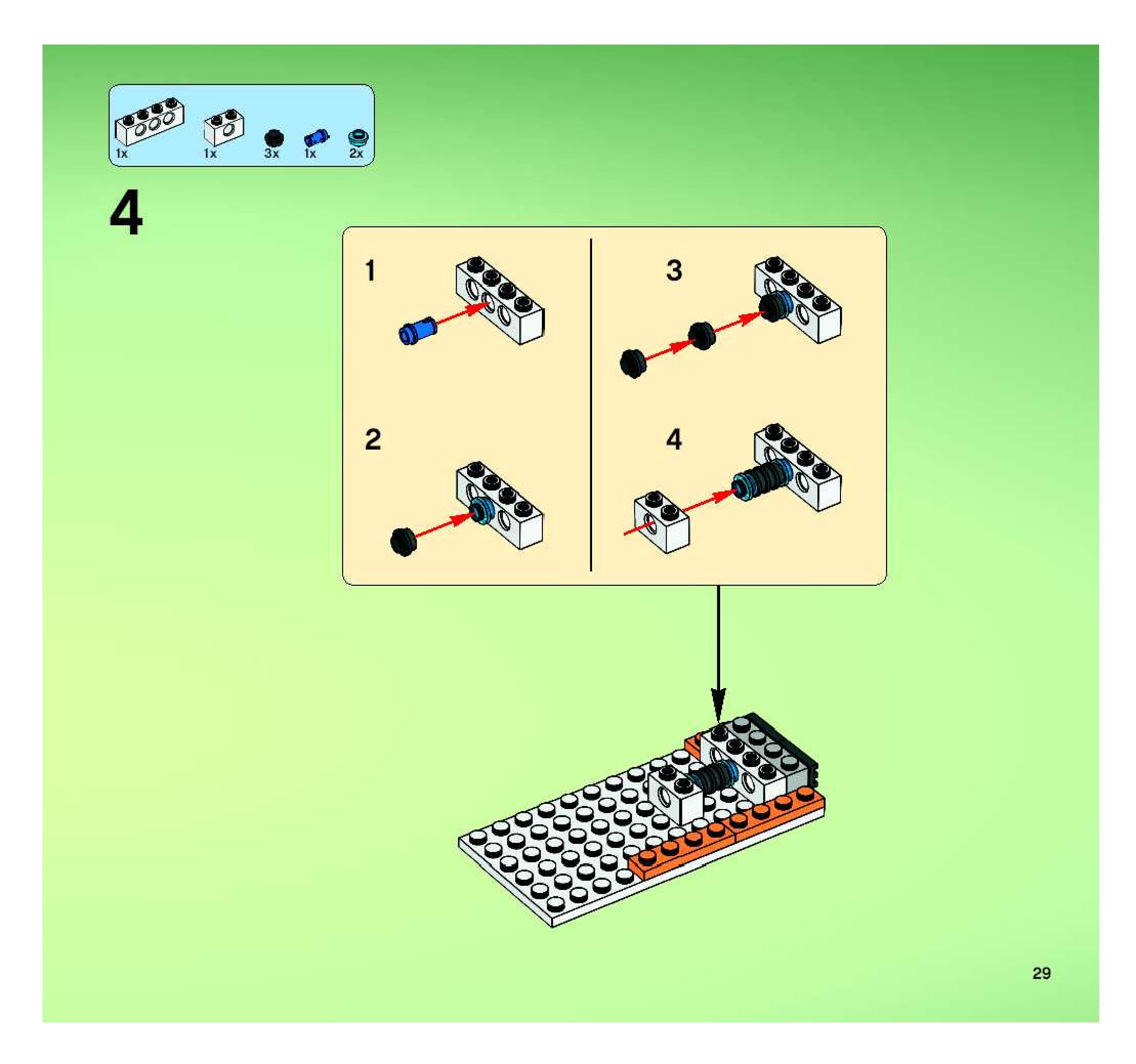 1x 1x 3x 1x 2x

4

1

2

3

4

29