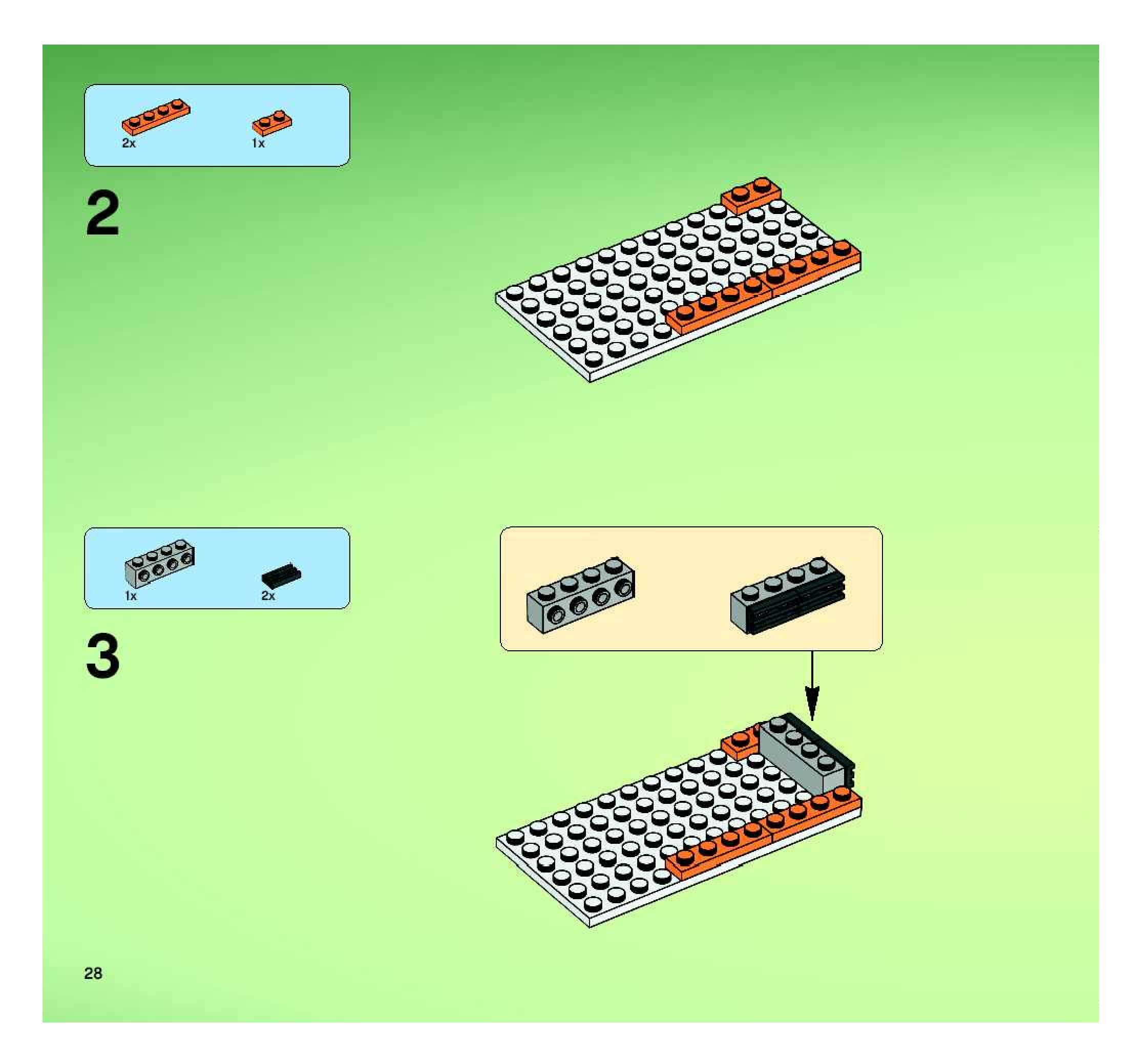 2x 1x

2

1x 2x

3

28