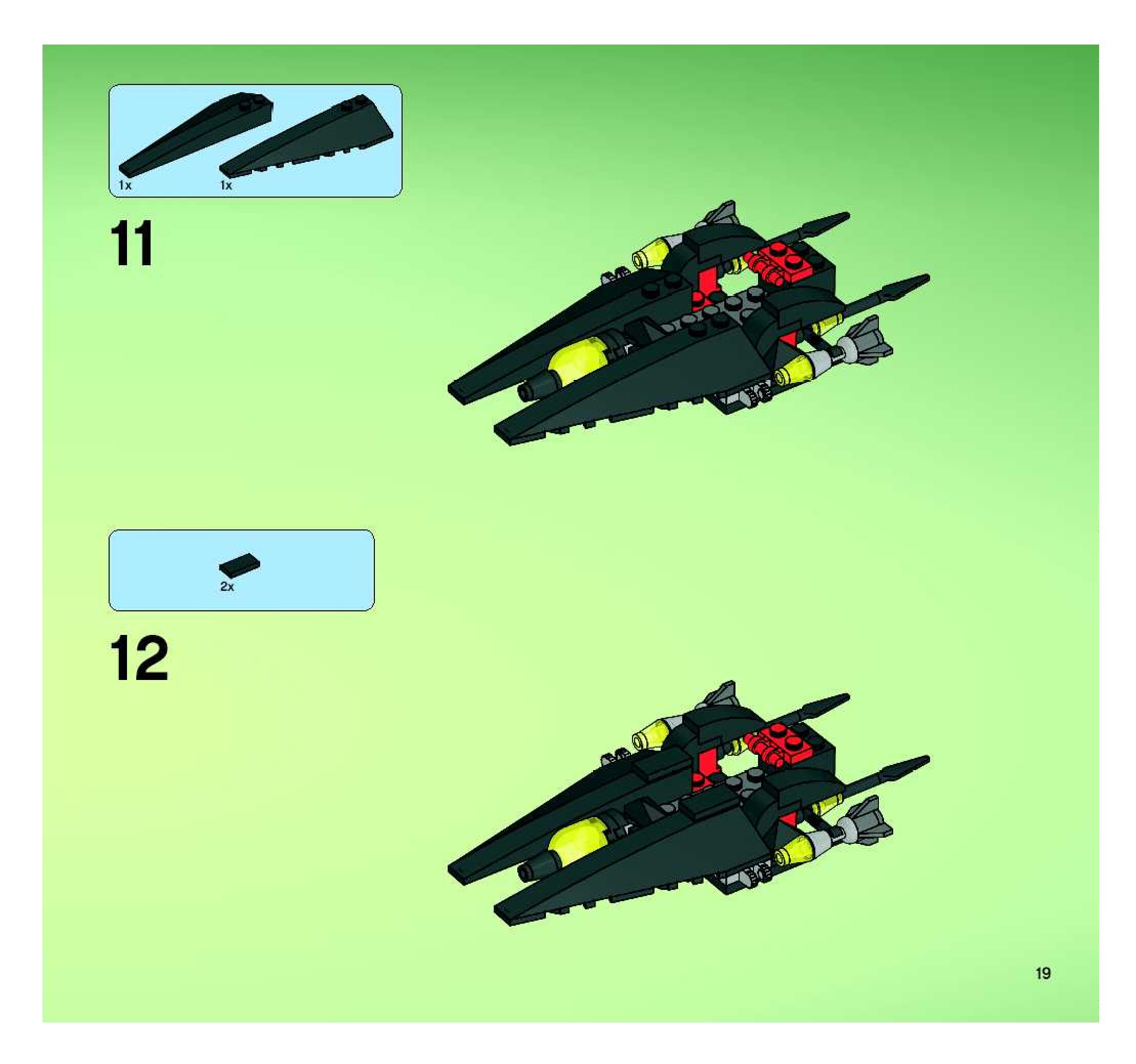 1x 1x

11

2x

12

19