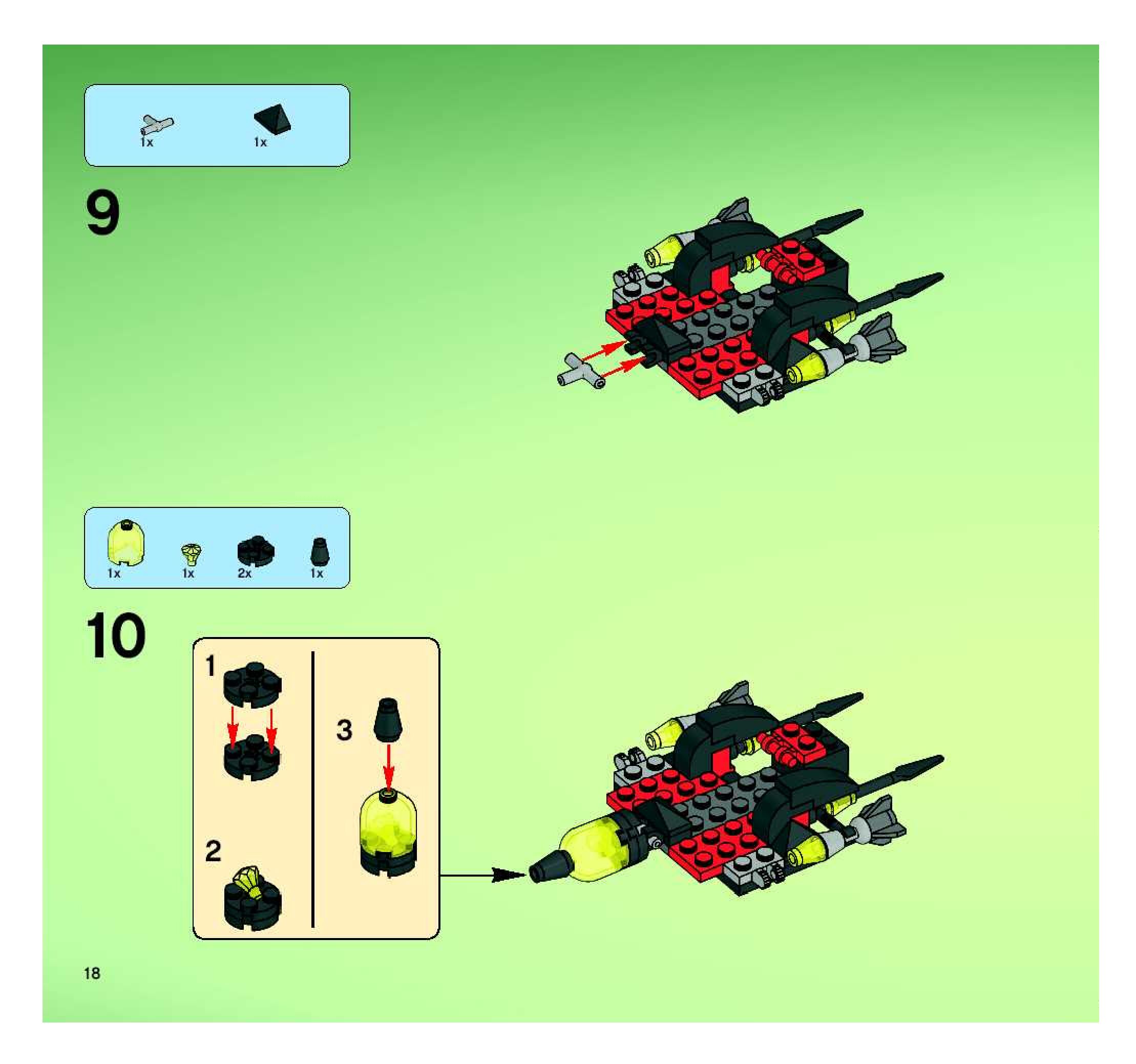 1x 1x

9

1x 1x 2x 1x

10

1

2

3

18