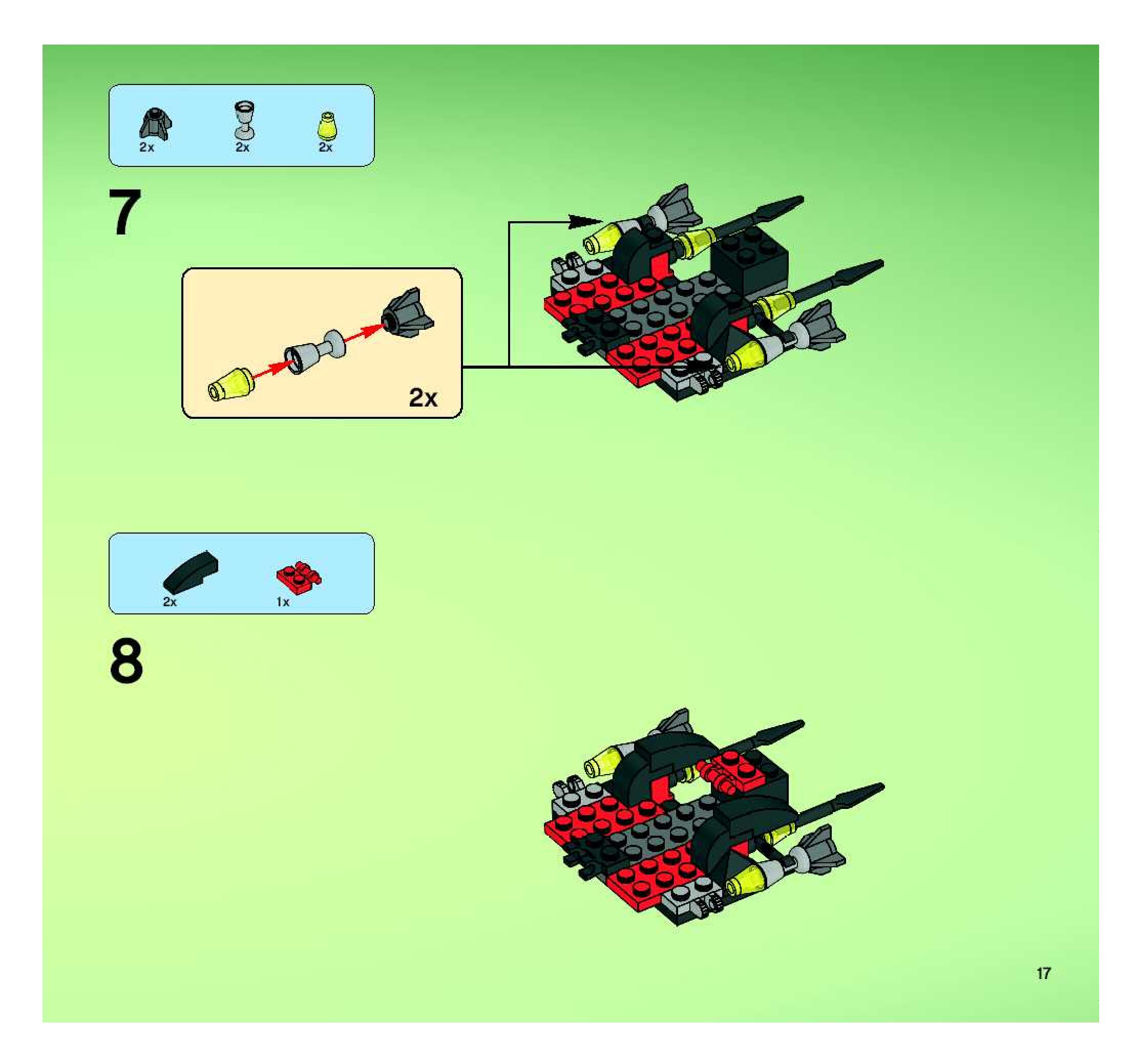 2x 2x 2x

7

2x

2x 1x

8

17