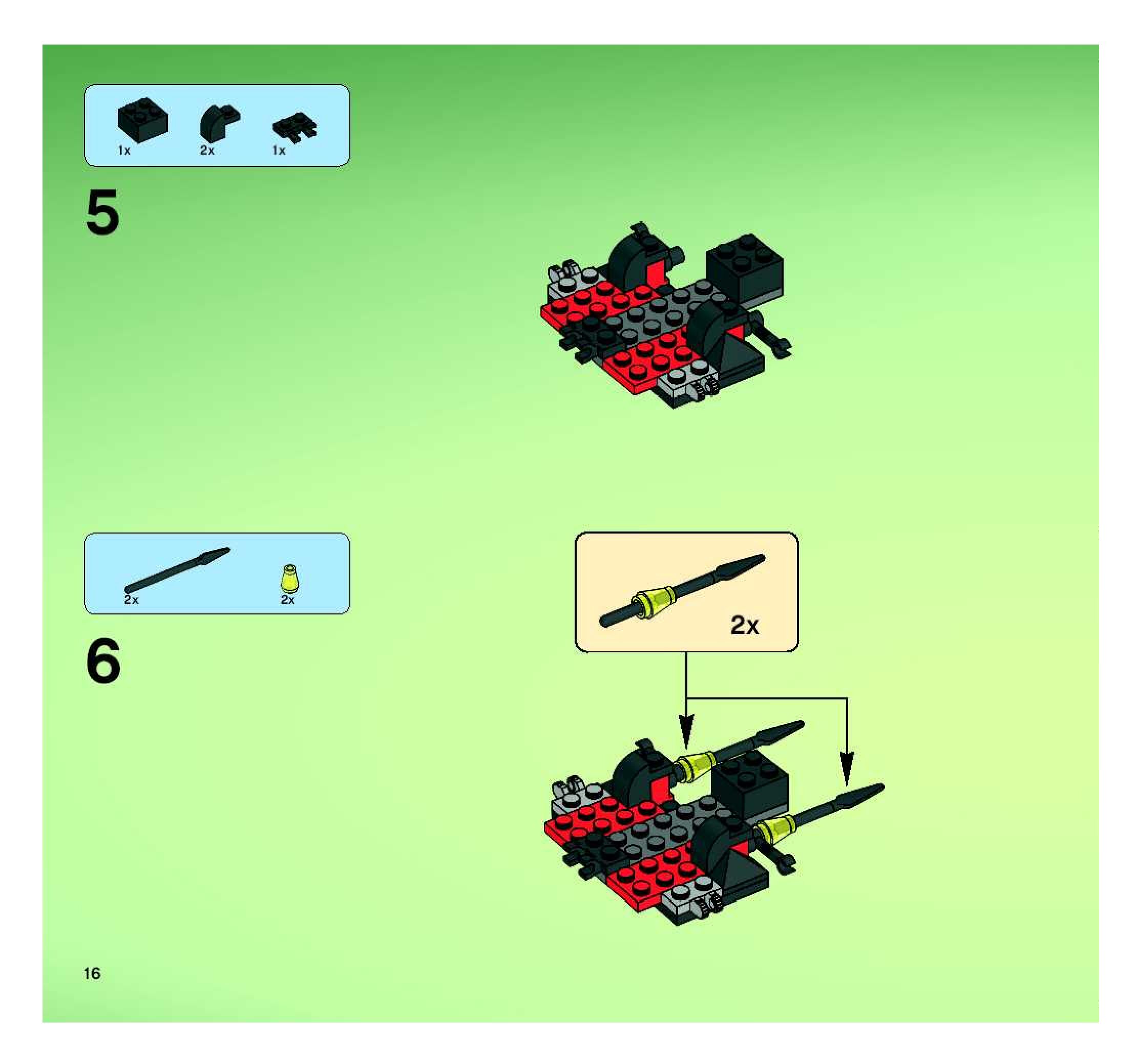 1x 2x 1x

5

2x 2x

6

2x

16