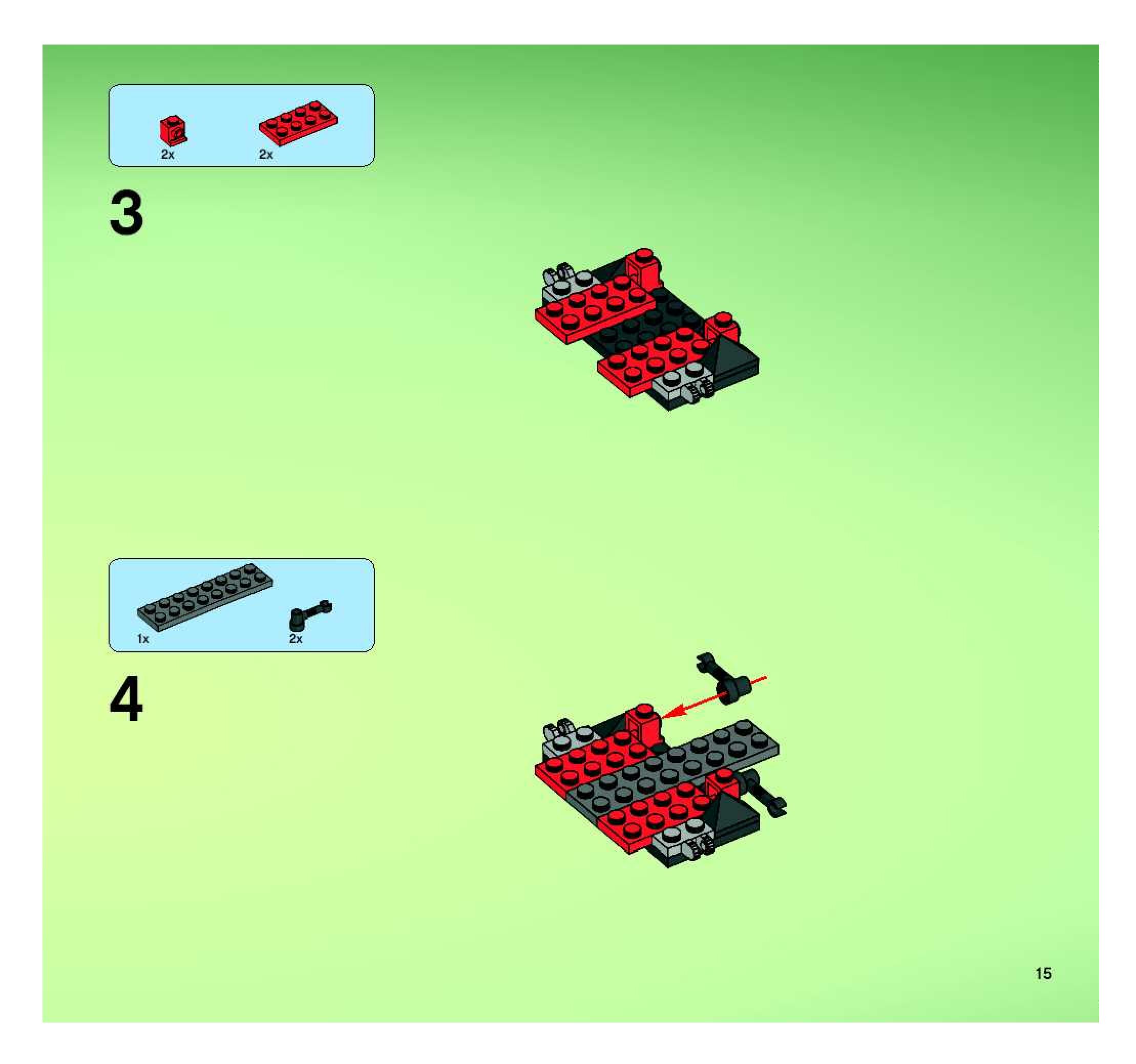 2x 2x

3

1x 2x

4

15