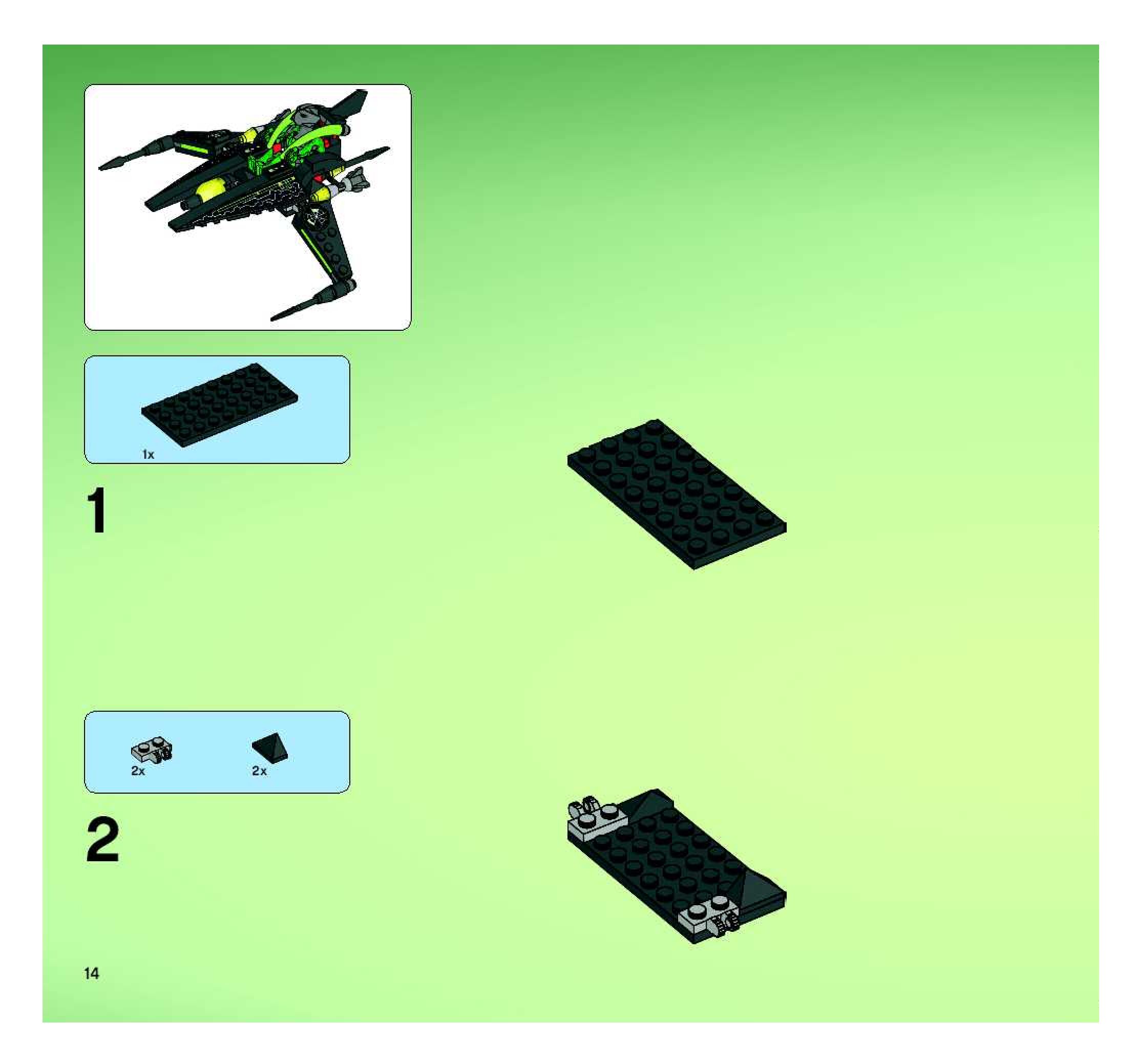 1x

1

2x

2x

2

14