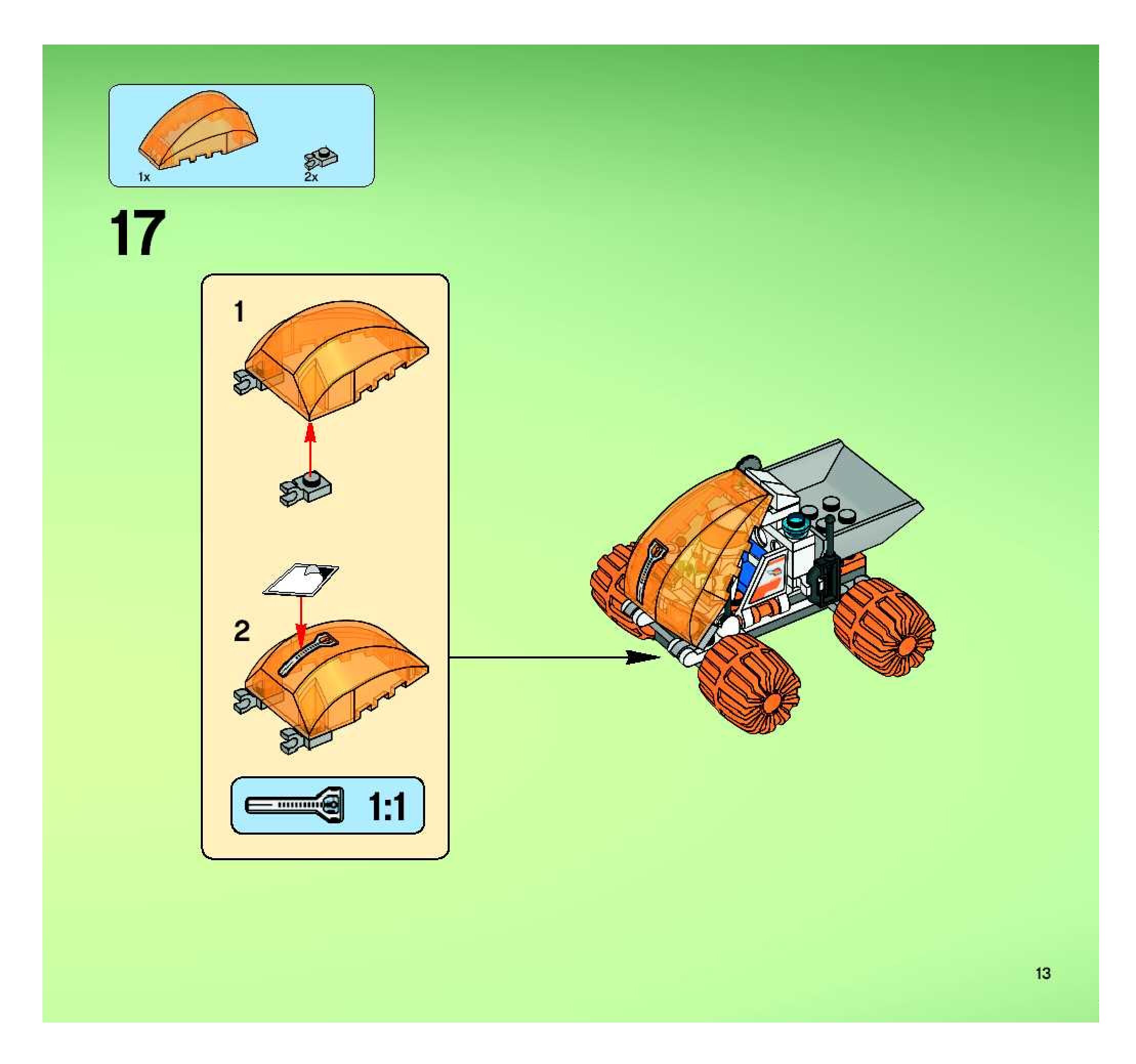 1x
2x

17

1

2

1:1

13