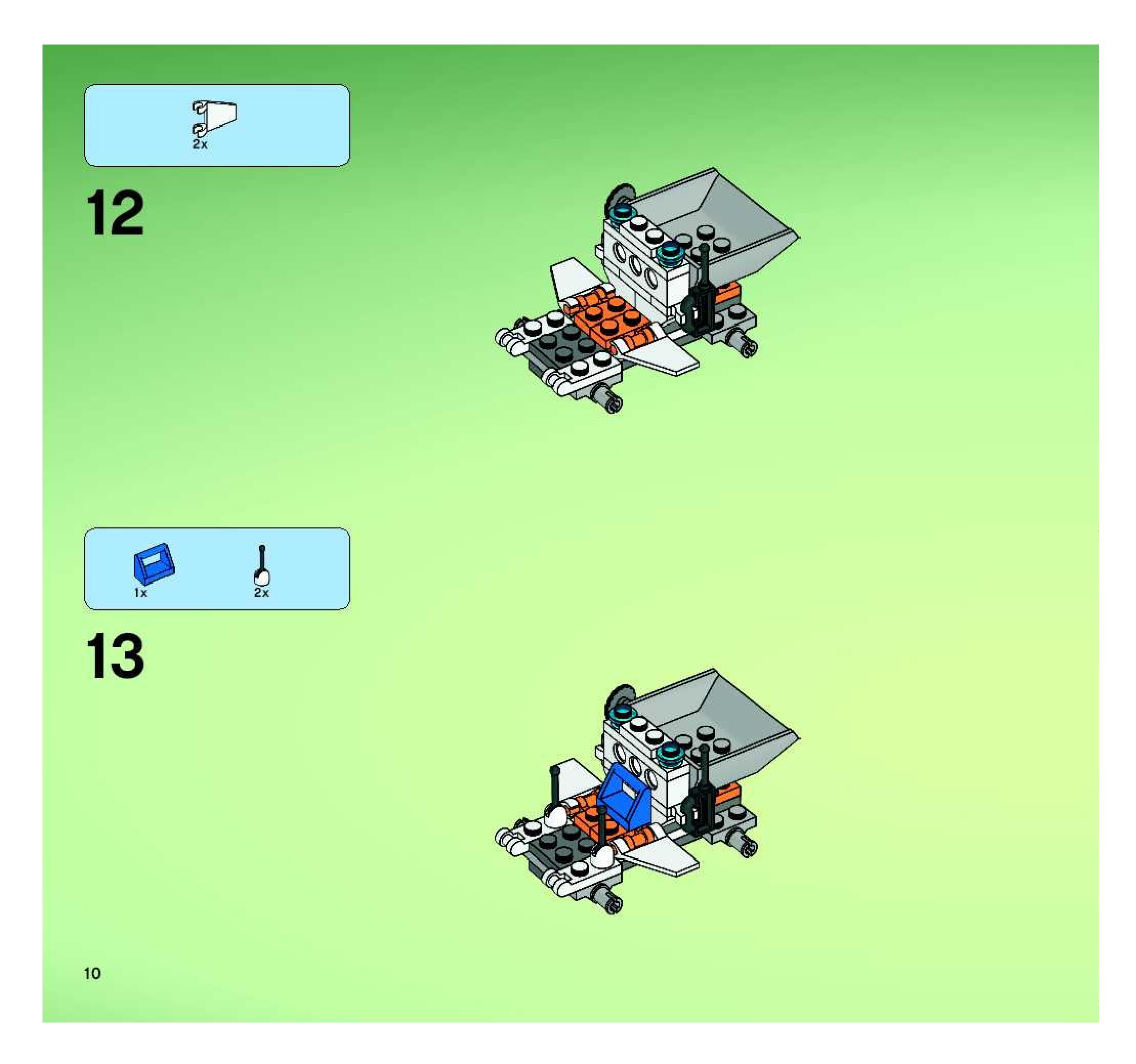 2x

12

1x

2x

13

10