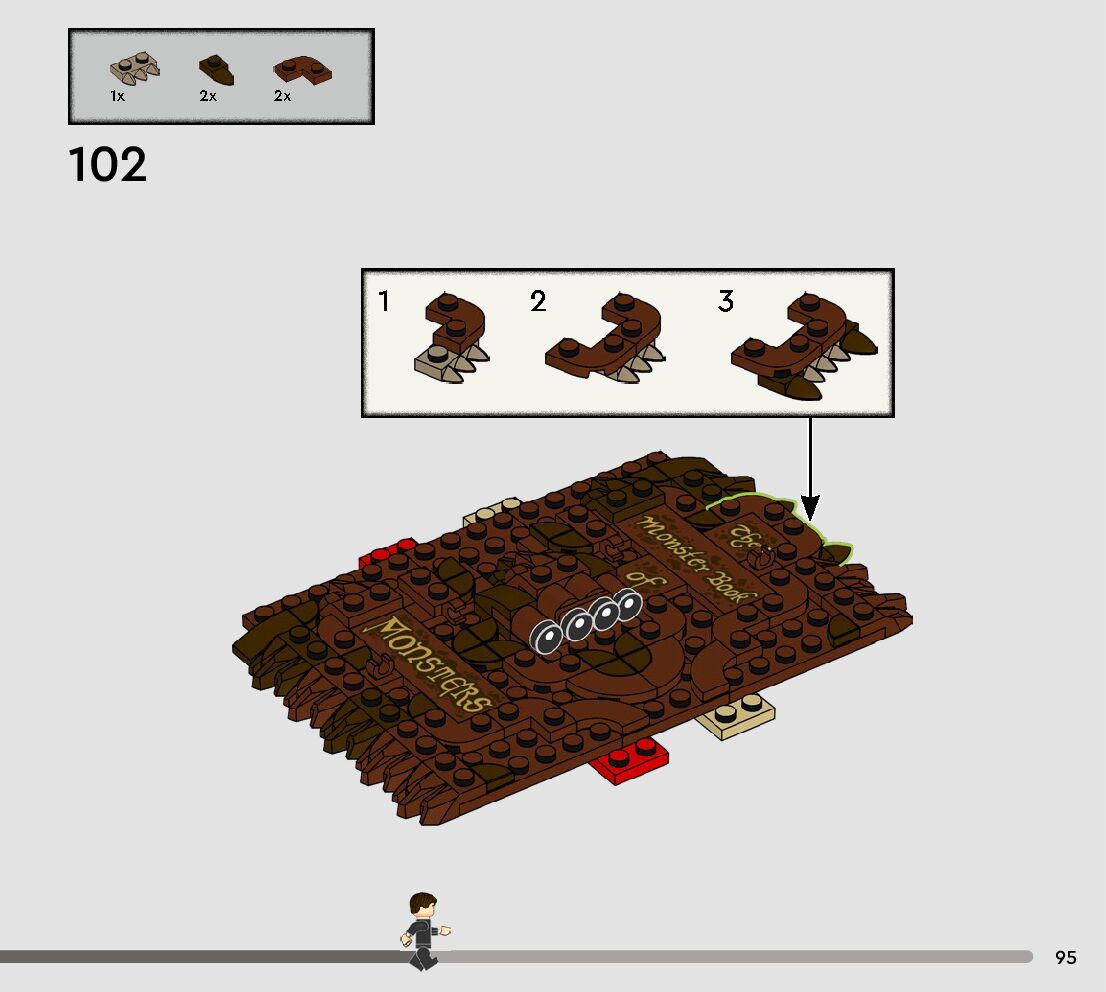 1x 2x 2x

102

1 2 3

The Monster Book of Monsters

95