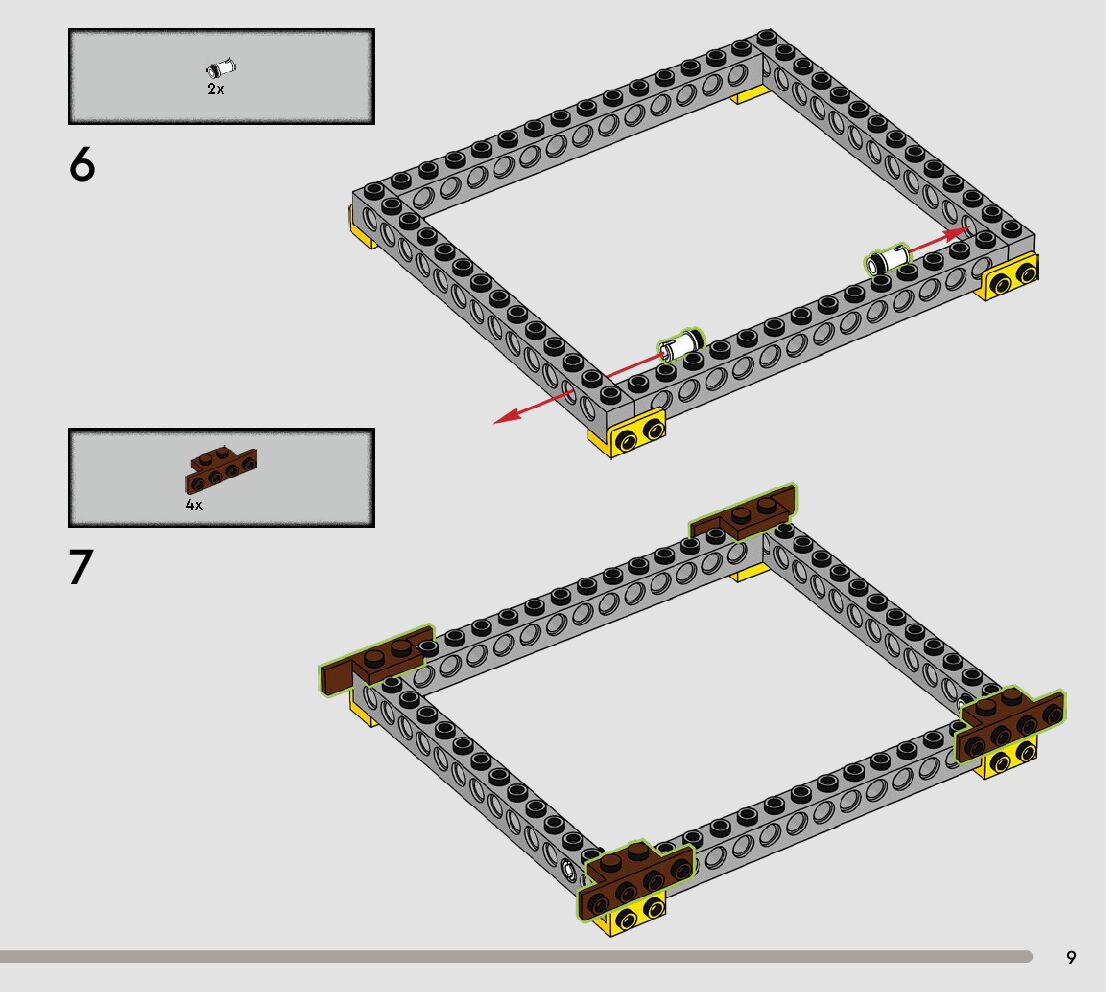 2x

6

4x

7

9