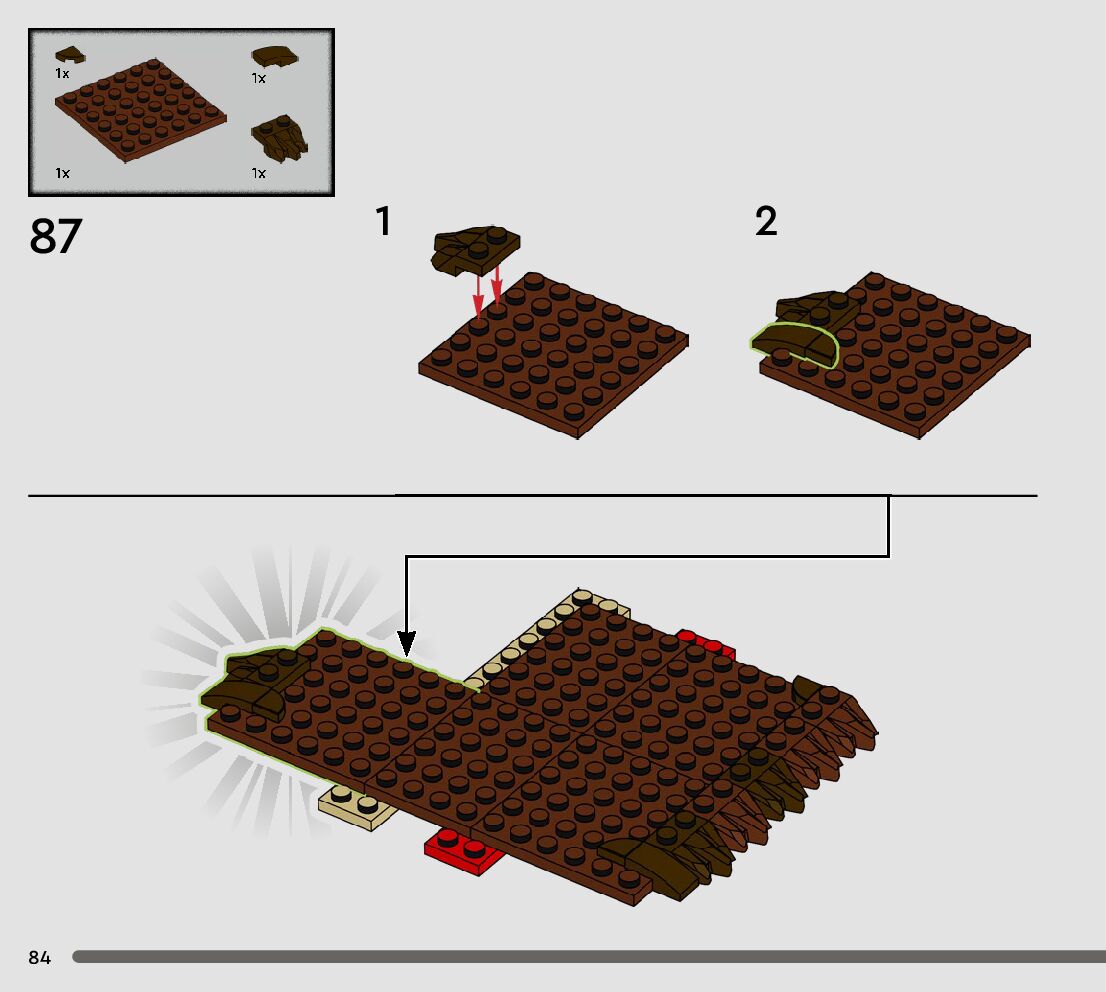 1x
1x
1x
1x

87

1

2

84