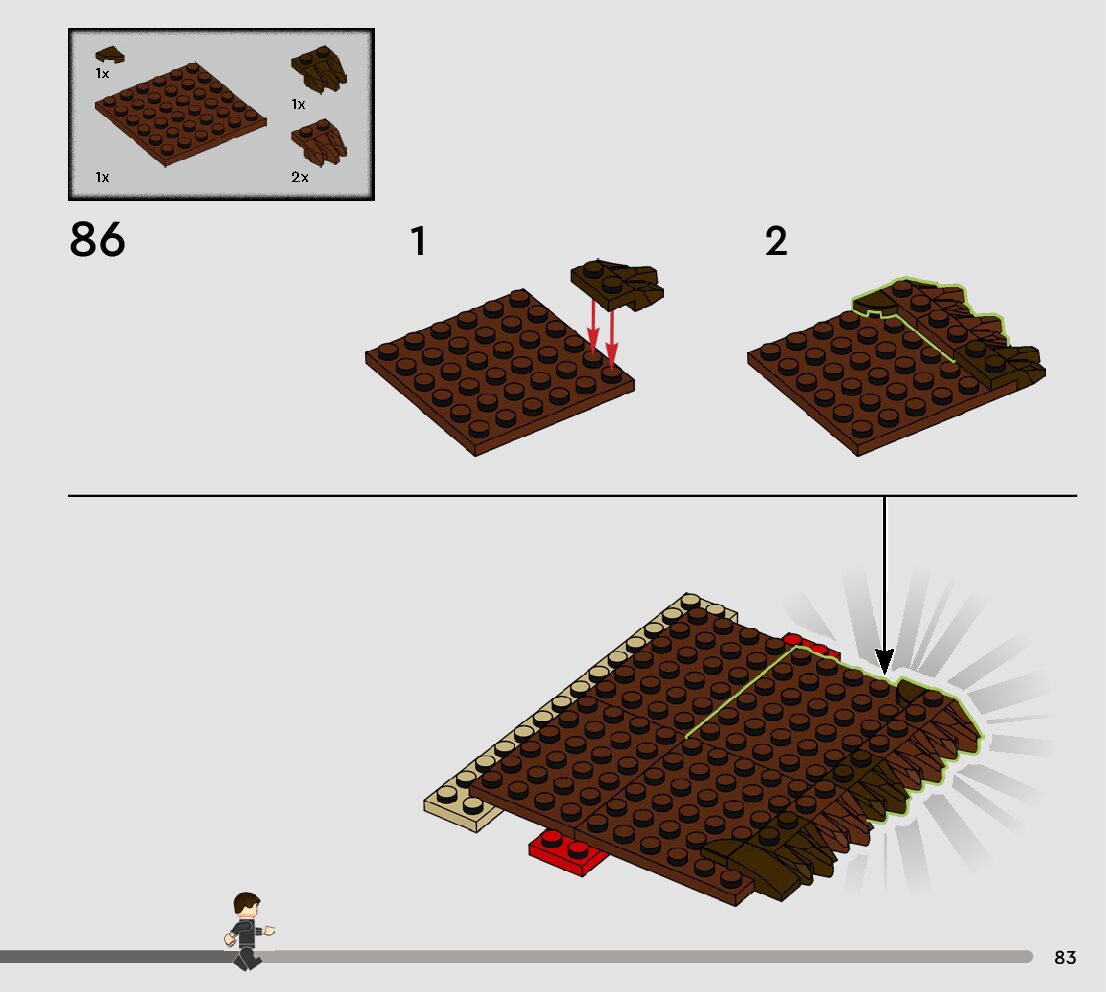 1x
1x
1x
2x

86

1

2

83