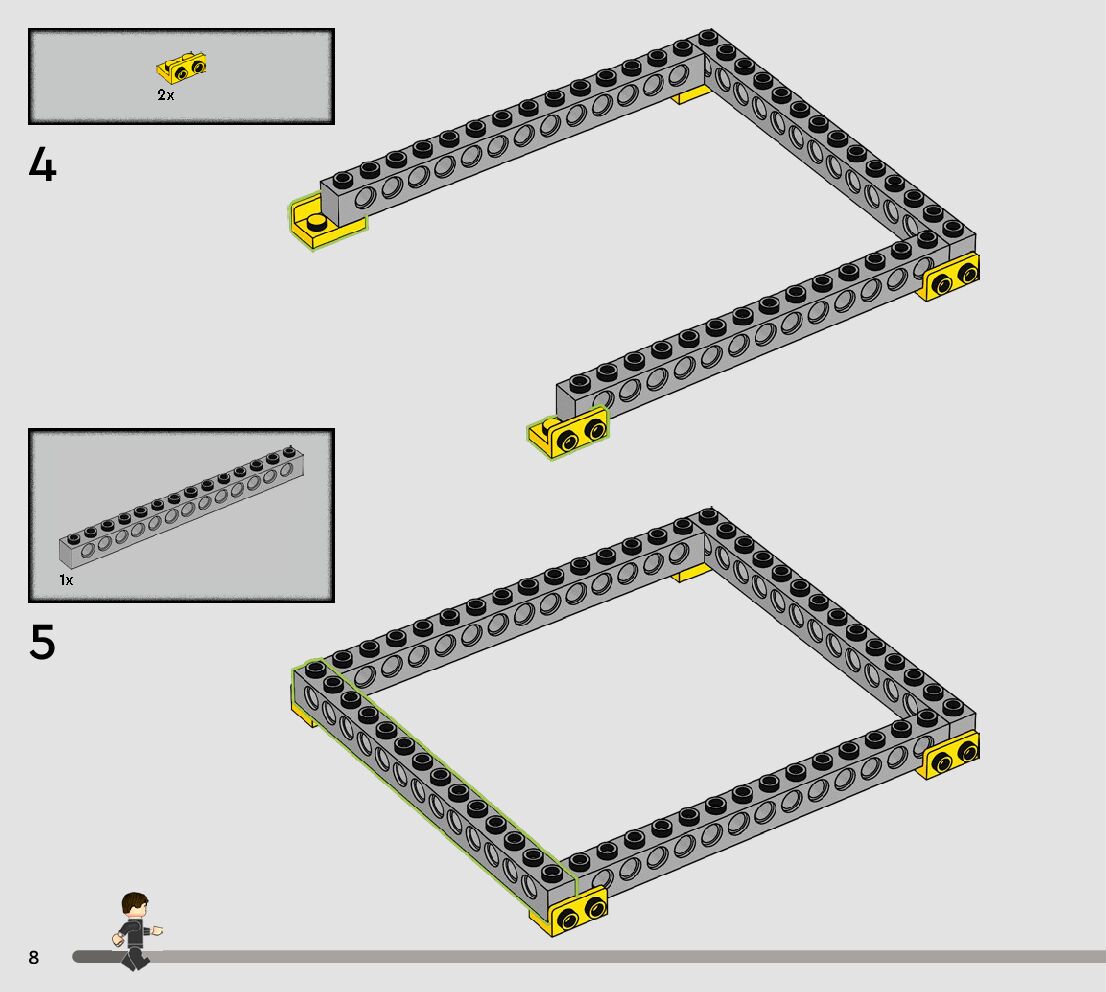 2x

4

1x

5

8