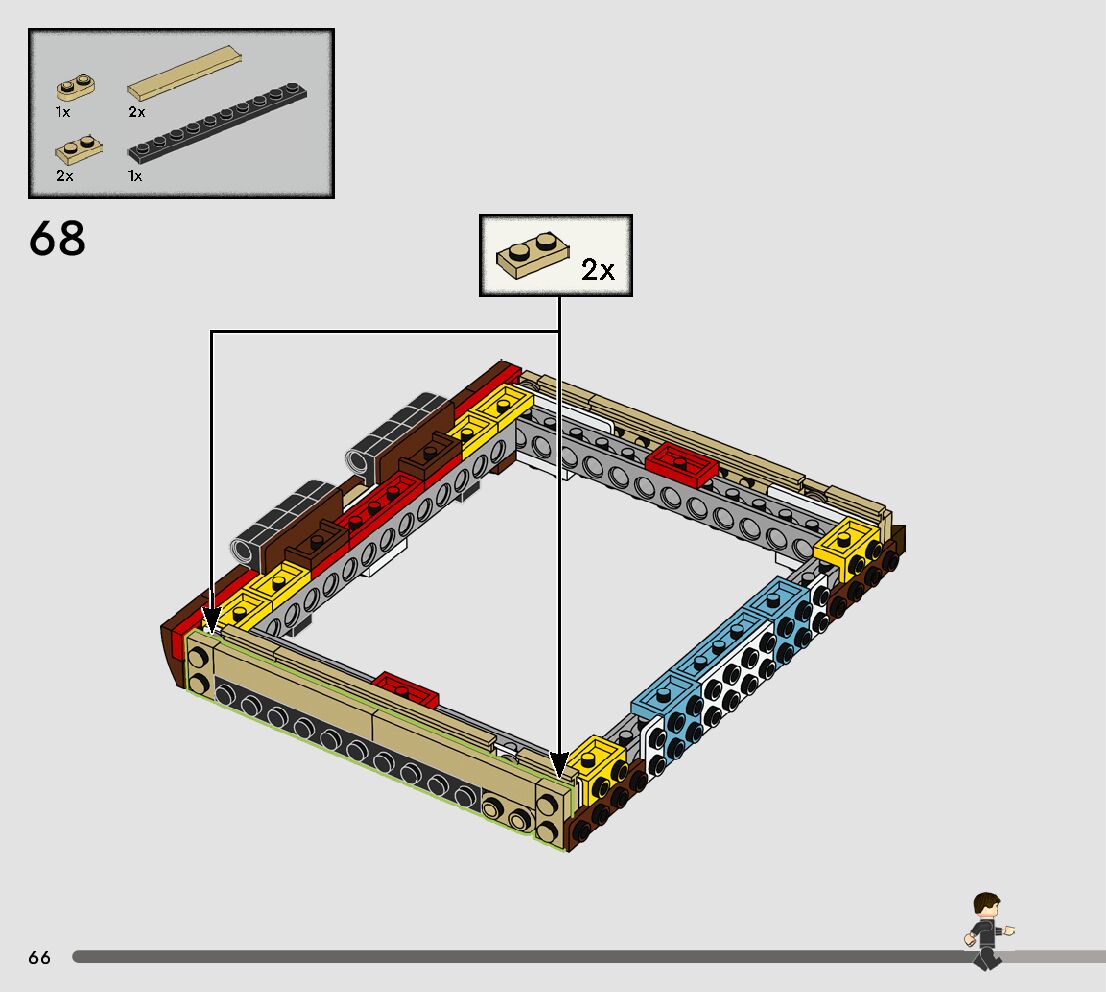 1x
2x
2x
1x

68

2x

66