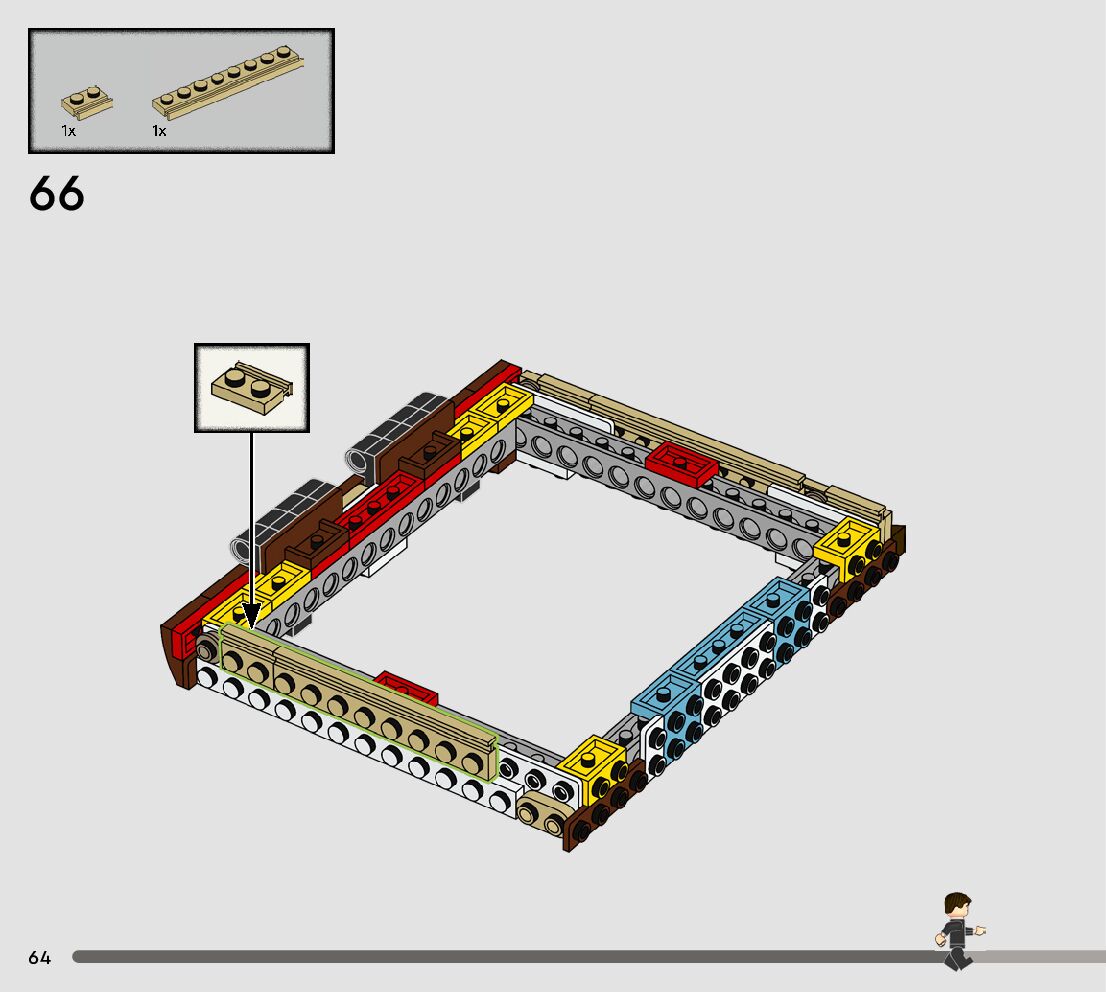 1x
1x

66

64