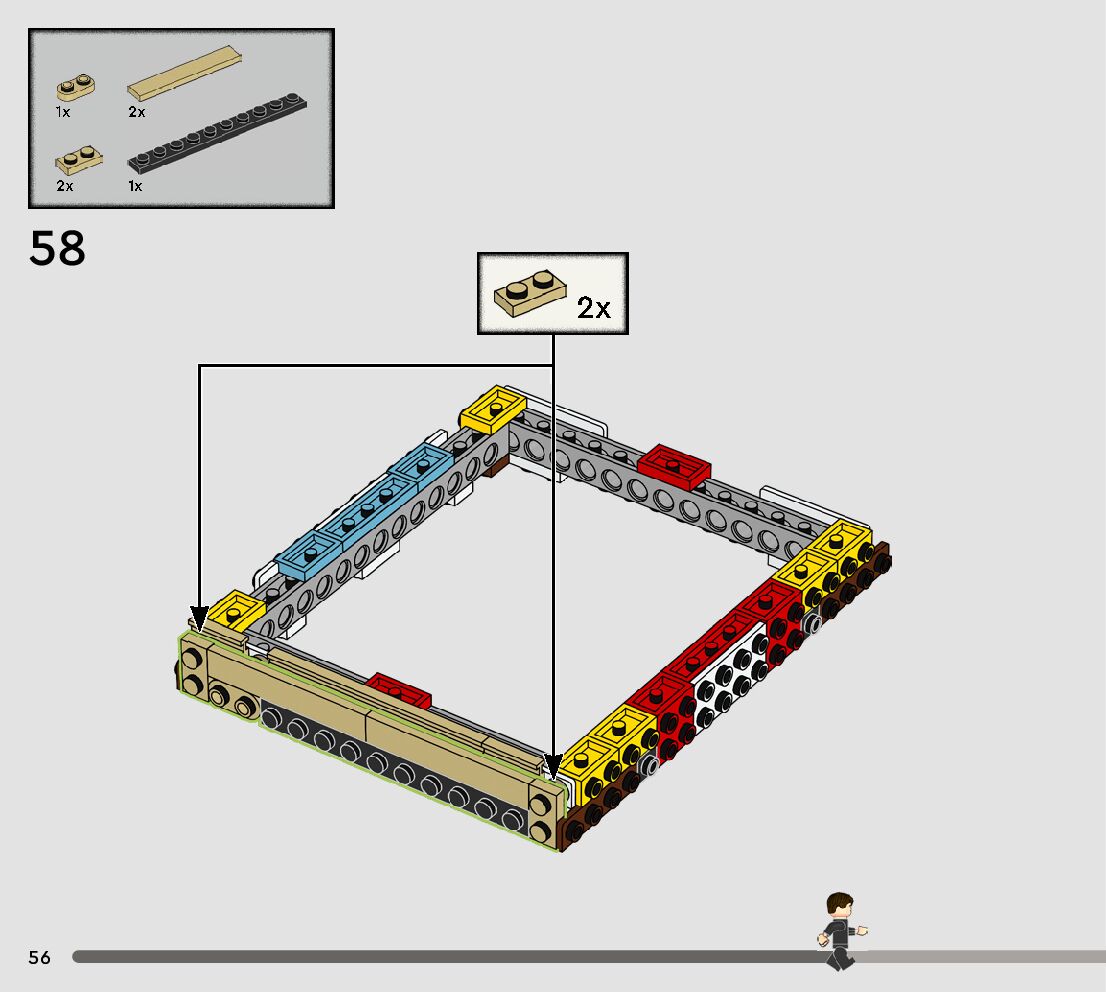 1x
2x
2x
1x

58

2x

56