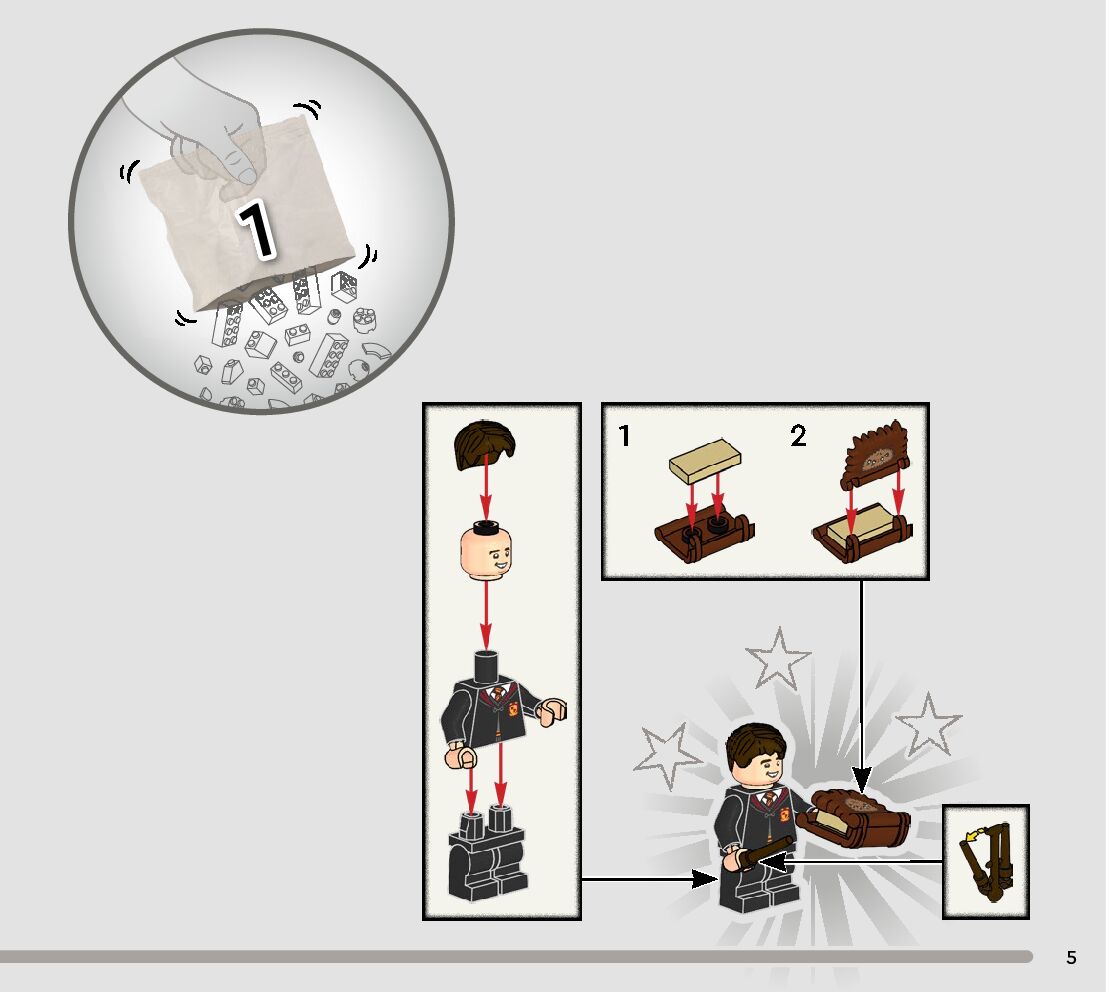 1

1

2

5